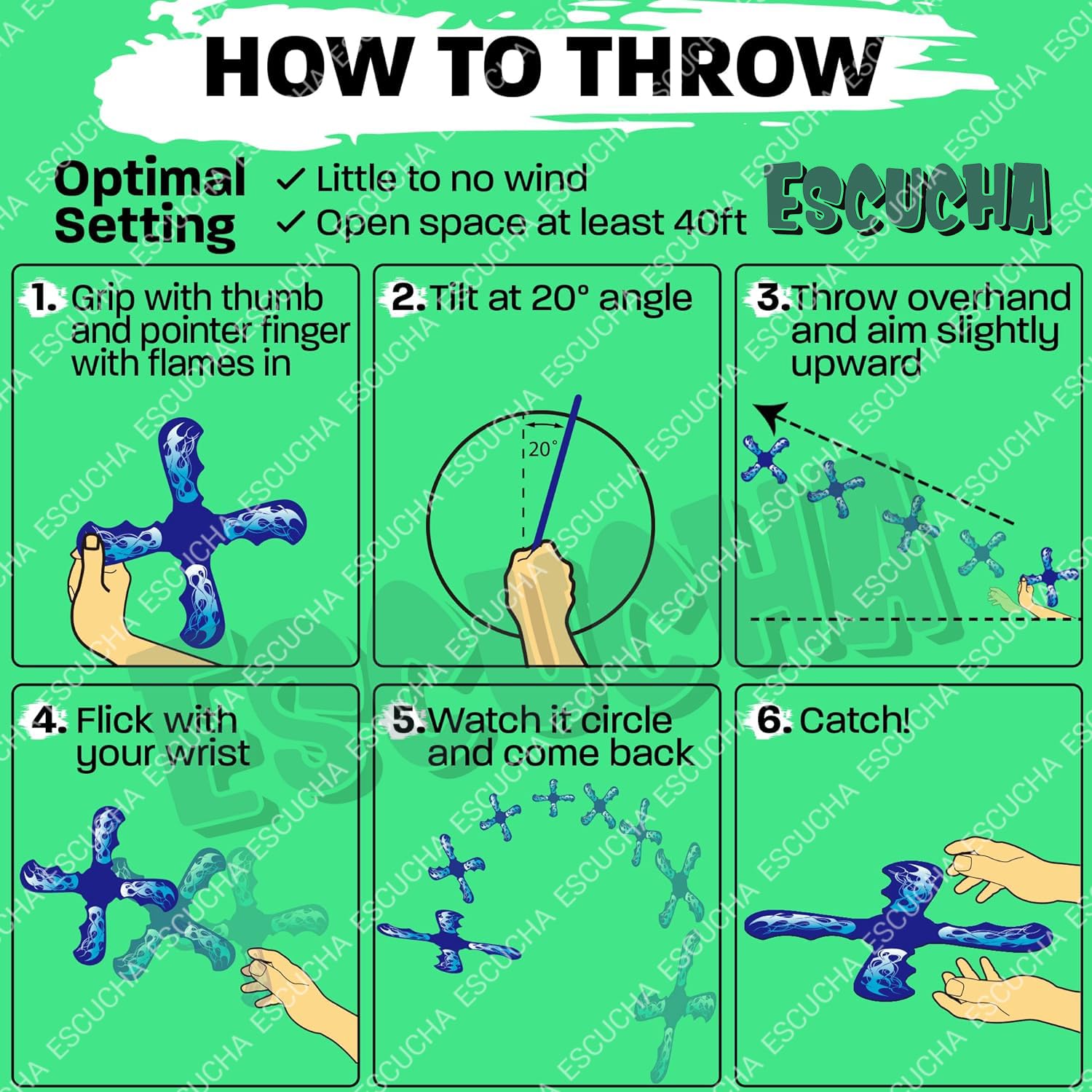 HOW TO THROW

Optimal Setting
✓ Little to no wind
✓ Open space at least 40ft

ESCUCHA

1. Grip with thumb and pointer finger with flames in

2. Tilt at 20° angle

20°

3. Throw overhand and aim slightly upward

4. Flick with your wrist

5. Watch it circle and come back

6. Catch!

ESCUCHA