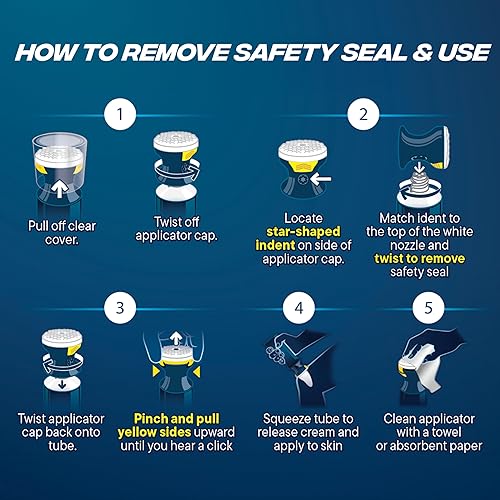 HOW TO REMOVE SAFETY SEAL & USE

1

Pull off clear cover.

Twist off applicator cap.

2

Locate star-shaped indent on side of applicator cap.

Match ident to the top of the white nozzle and twist to remove safety seal

3

Twist applicator cap back onto tube.

Pinch and pull yellow sides upward until you hear a click

4

Squeeze tube to release cream and apply to skin

5

Clean applicator with a towel or absorbent paper