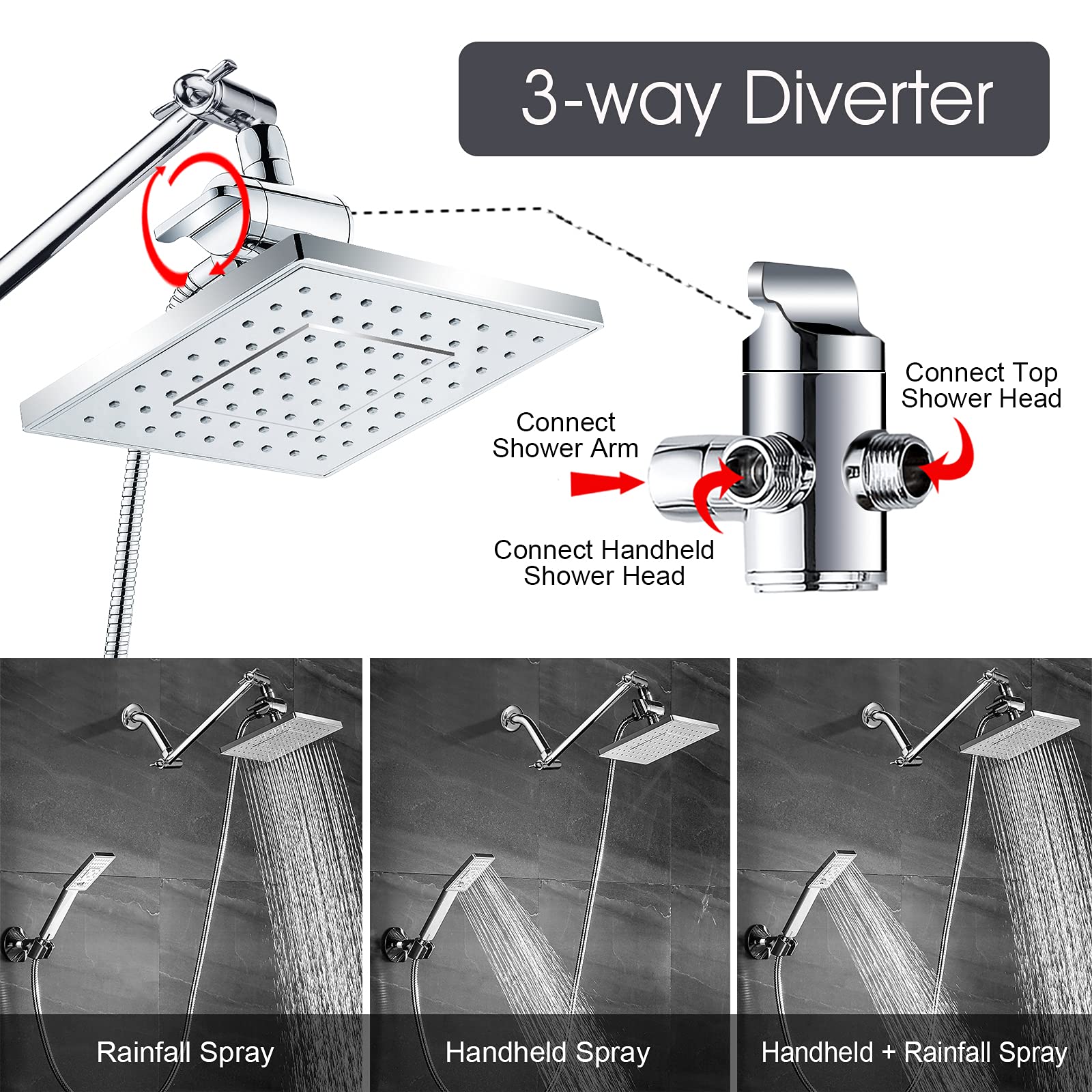 3-way Diverter

Connect Top Shower Head

Connect Shower Arm

Connect Handheld Shower Head

Rainfall Spray

Handheld Spray

Handheld + Rainfall Spray