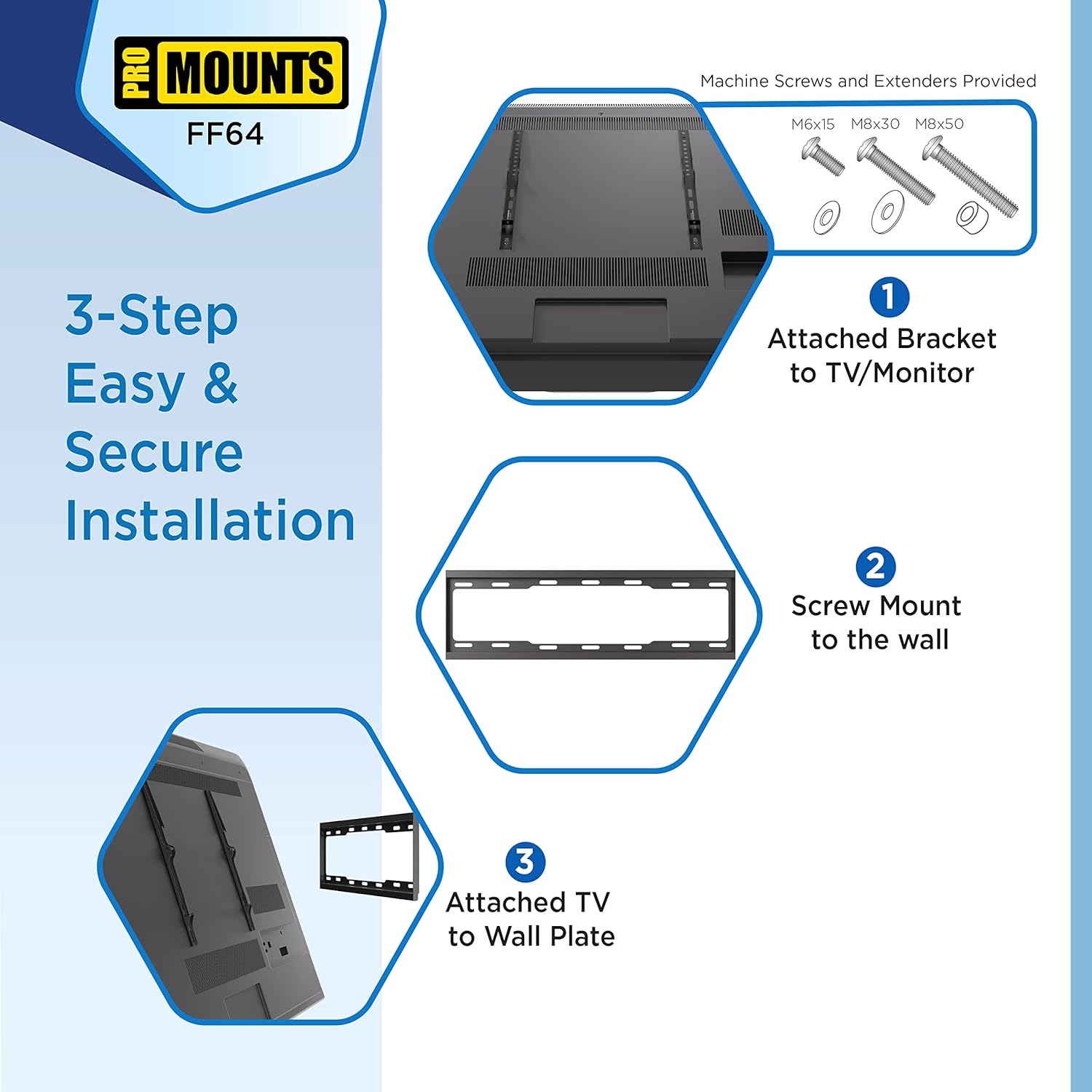 PRO MOUNTS
FF64

3-Step Easy & Secure Installation

Machine Screws and Extenders Provided

M6x15 M8x30 M8x50

1
Attached Bracket to TV/Monitor

2
Screw Mount to the wall

3
Attached TV to Wall Plate