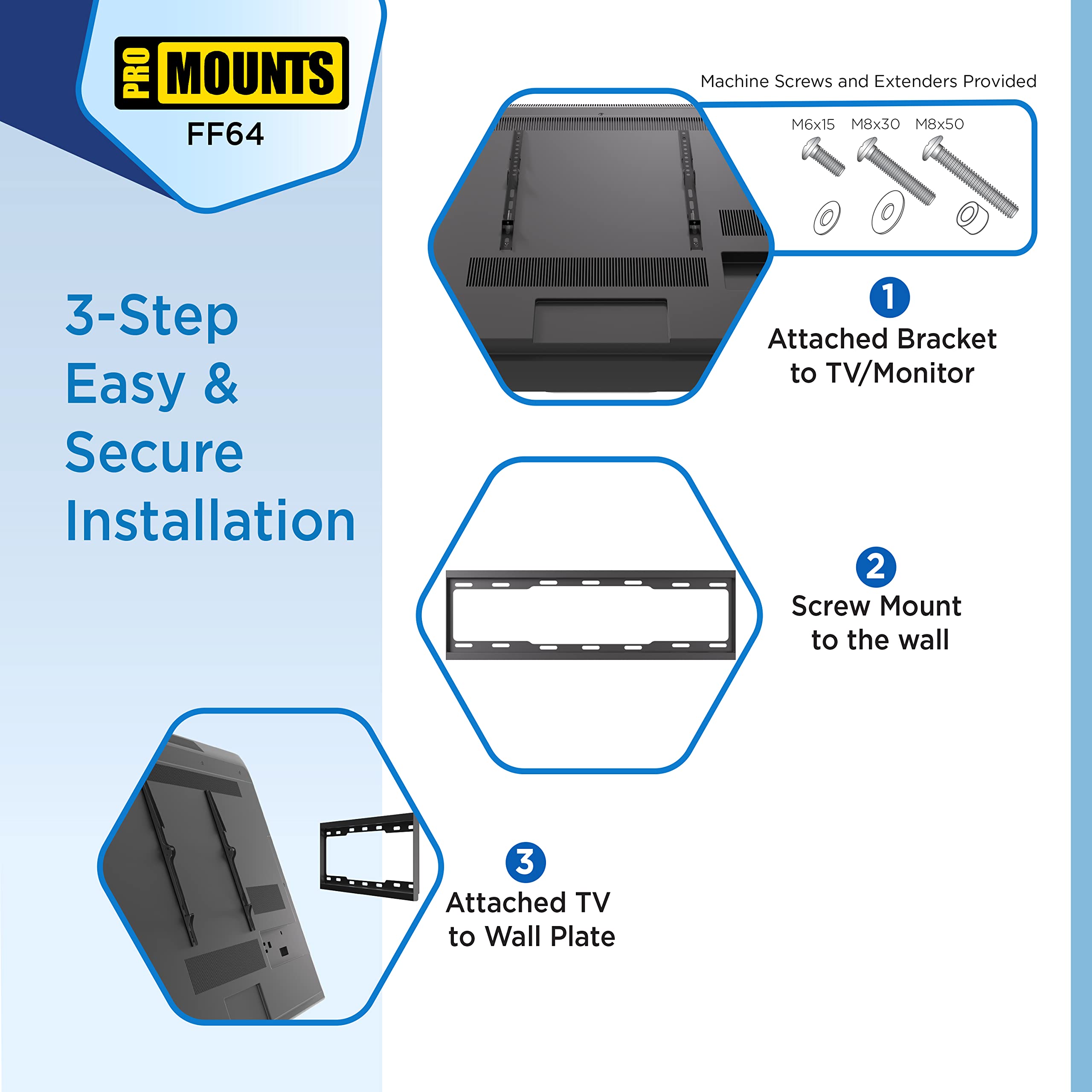 PRO MOUNTS
FF64

3-Step Easy & Secure Installation

Machine Screws and Extenders Provided

M6x15 M8x30 M8x50

1
Attached Bracket to TV/Monitor

2
Screw Mount to the wall

3
Attached TV to Wall Plate