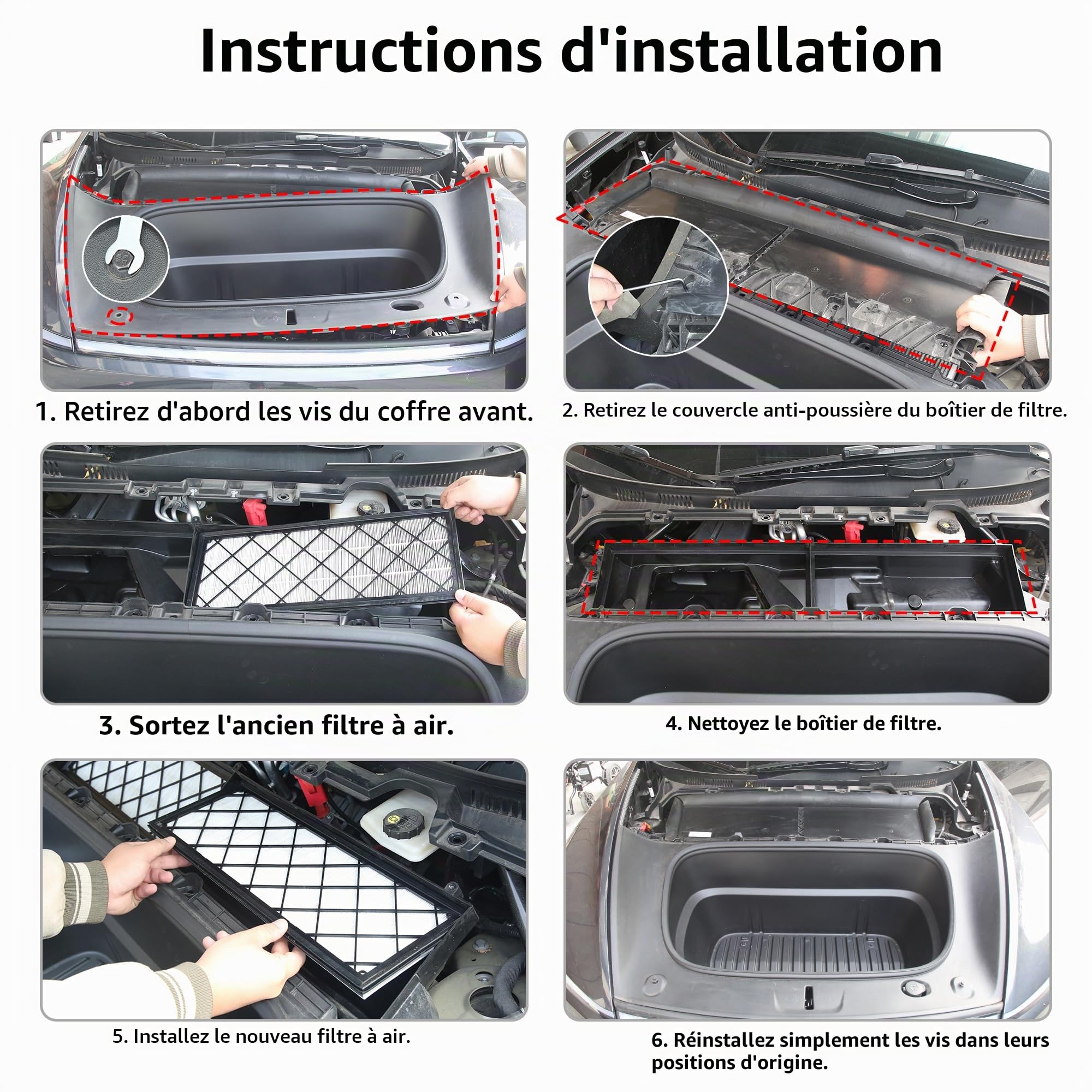 Instructions d'installation

1. Retirez d'abord les vis du coffre avant.

2. Retirez le couvercle anti-poussière du boîtier de filtre.

3. Sortez l'ancien filtre à air.

4. Nettoyez le boîtier de filtre.

5. Installez le nouveau filtre à air.

6. Réinstallez simplement les vis dans leurs positions d'origine.