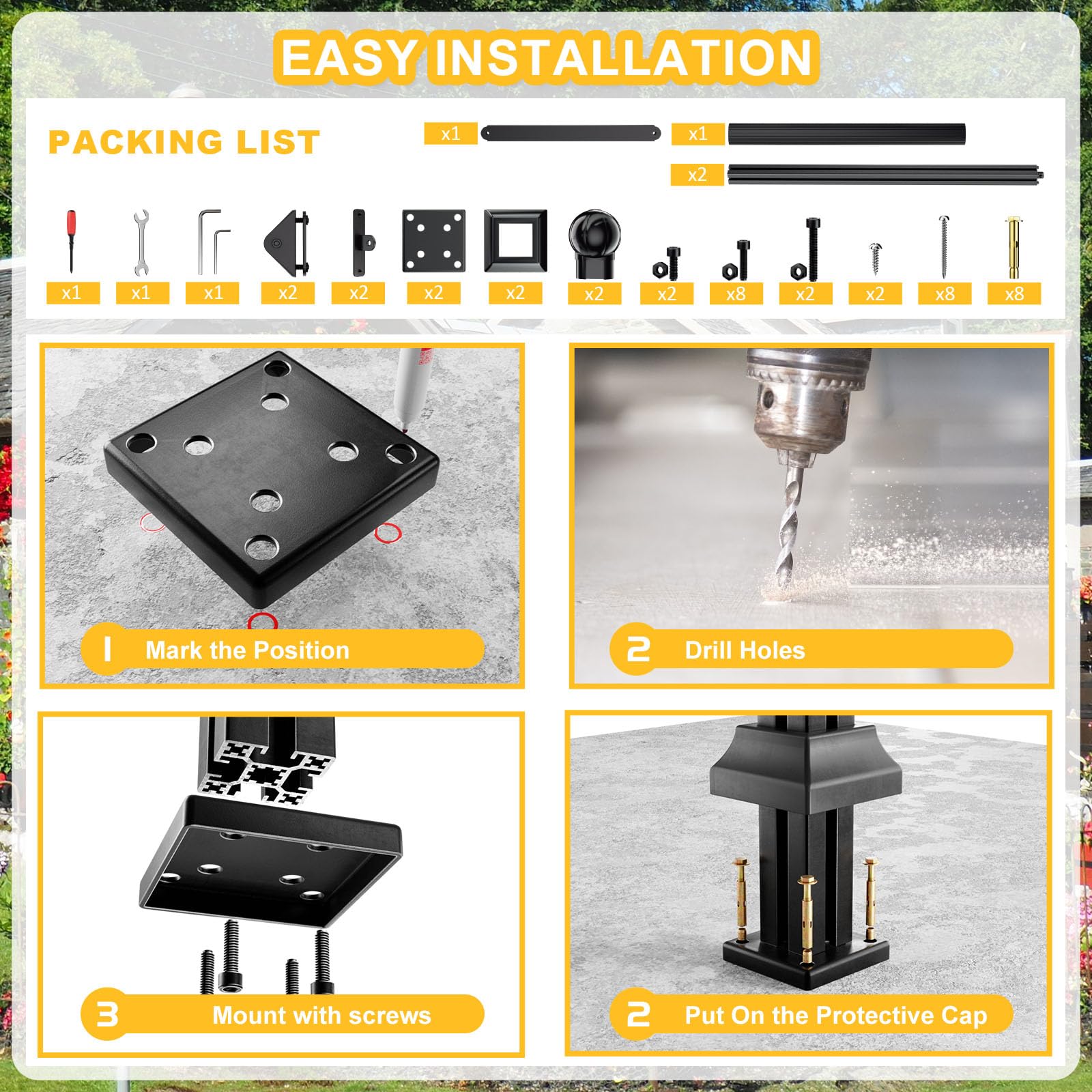 EASY INSTALLATION

PACKING LIST

x1

x1

x2

x1 x1 x1 x2 x2 x2 x2 x2 x2 x8 x2 x2 x8 x8

1 Mark the Position

2 Drill Holes

3 Mount with screws

2 Put On the Protective Cap