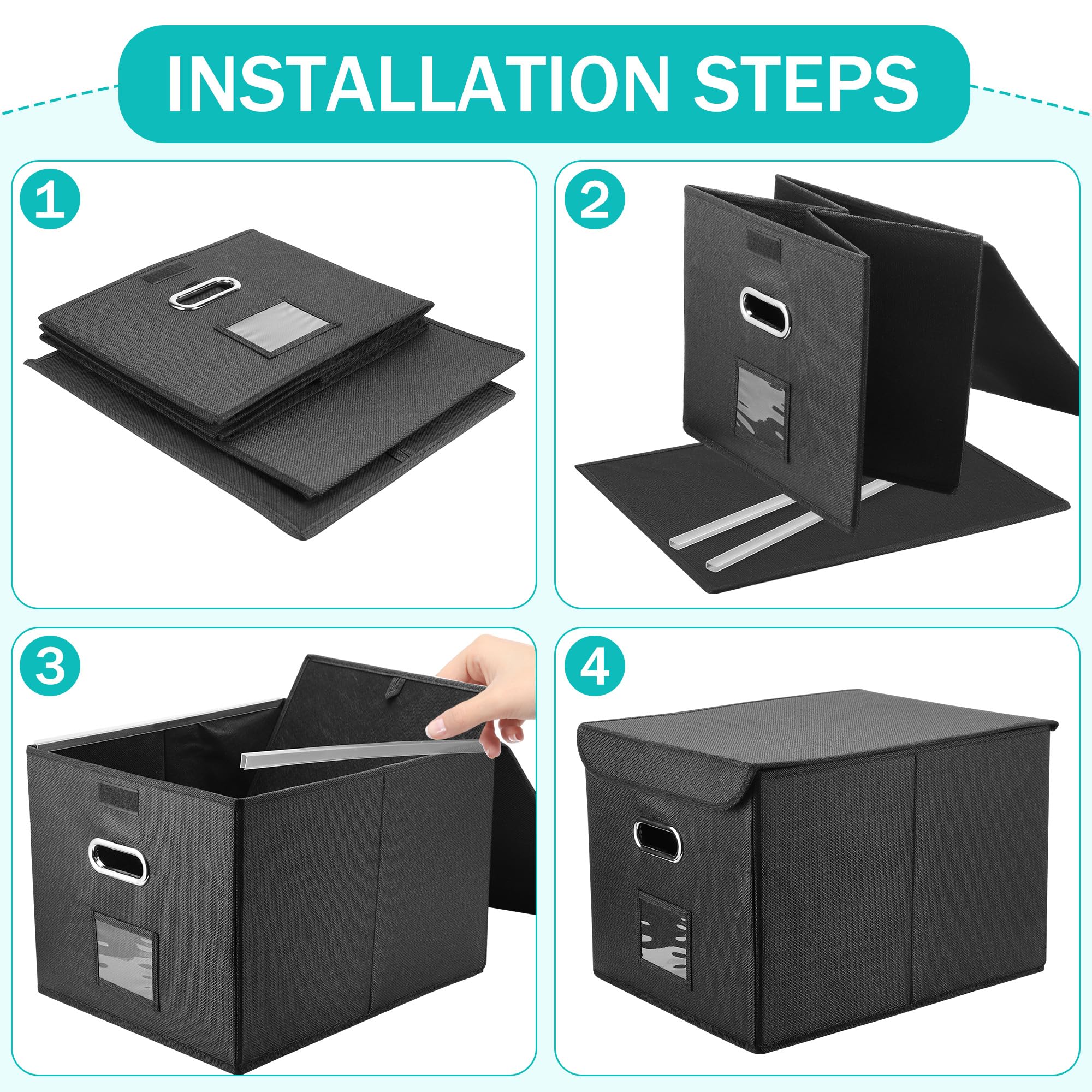 INSTALLATION STEPS

1

2

3

4