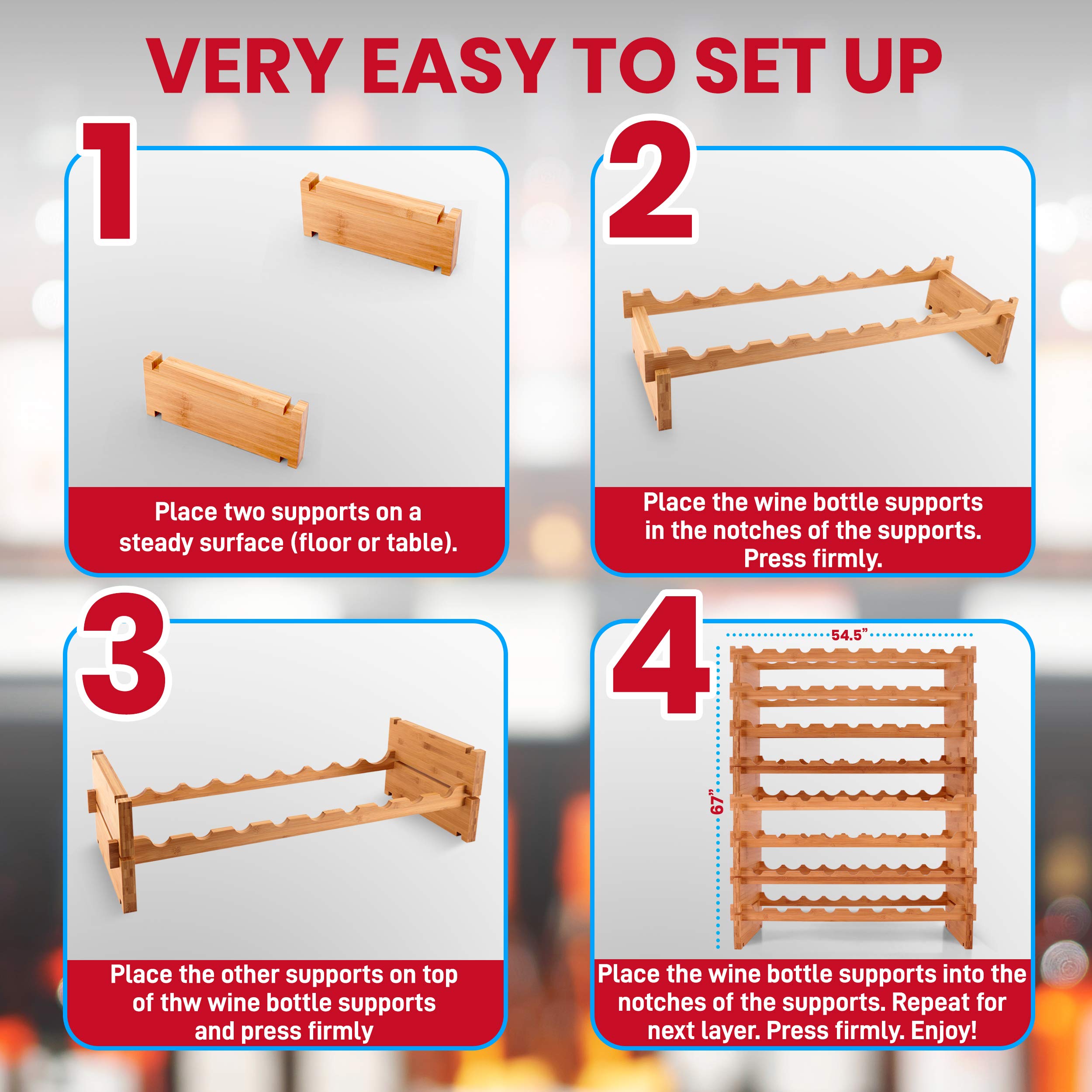 VERY EASY TO SET UP

1

Place two supports on a steady surface (floor or table).

2

Place the wine bottle supports in the notches of the supports. Press firmly.

3

Place the other supports on top of thw wine bottle supports and press firmly

4

54.5”

67”

Place the wine bottle supports into the notches of the supports. Repeat for next layer. Press firmly. Enjoy!