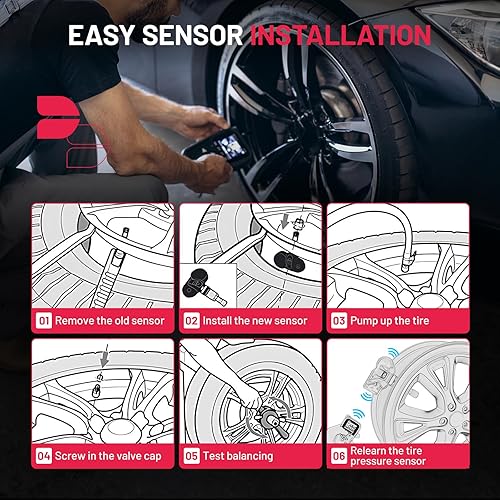 EASY SENSOR INSTALLATION

01 Remove the old sensor

02 Install the new sensor

03 Pump up the tire

04 Screw in the valve cap

05 Test balancing

06 Relearn the tire pressure sensor