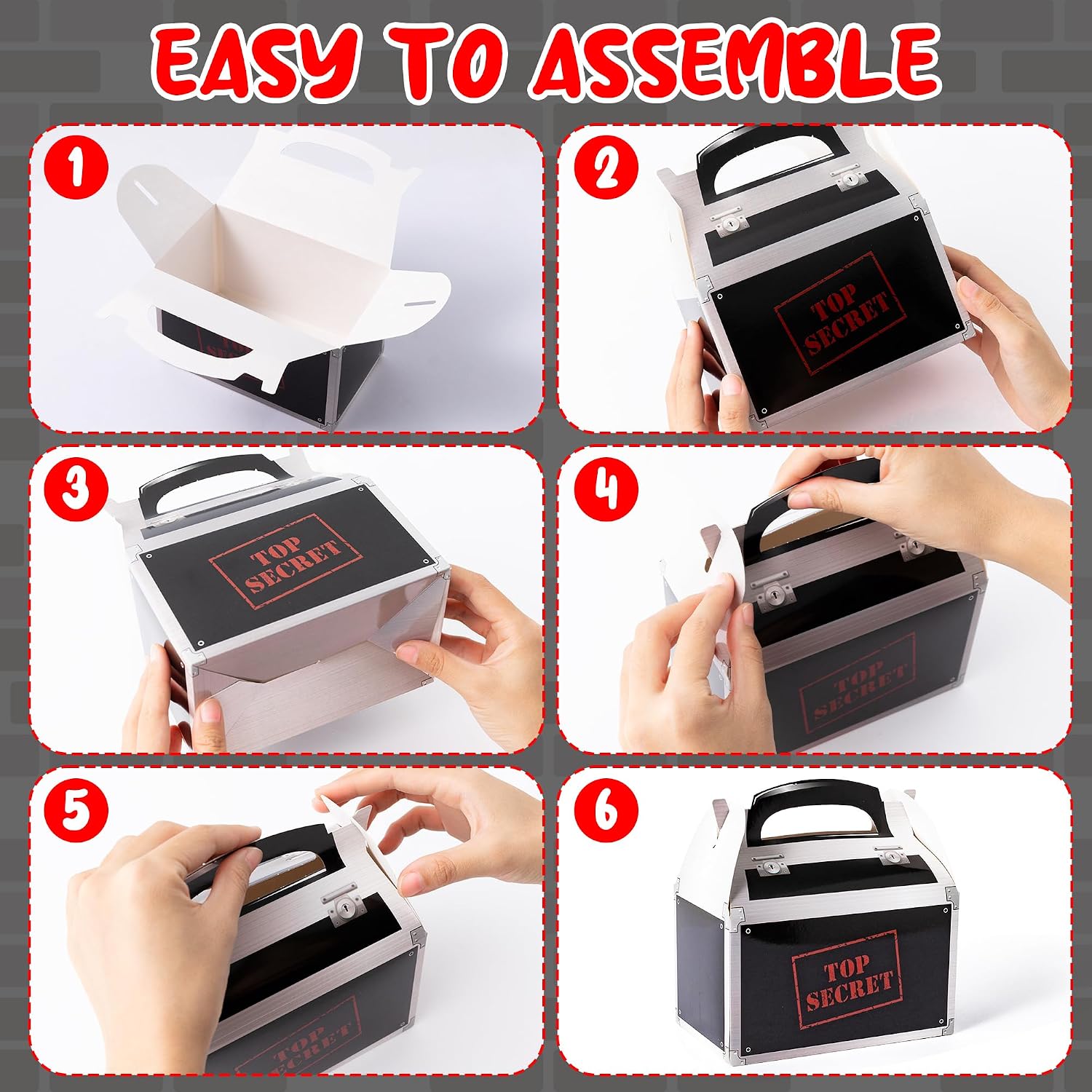 EASY TO ASSEMBLE

1

2

TOP SECRET

3

TOP SECRET

4

TOP SECRET

5

TOP SECRET

6

TOP SECRET