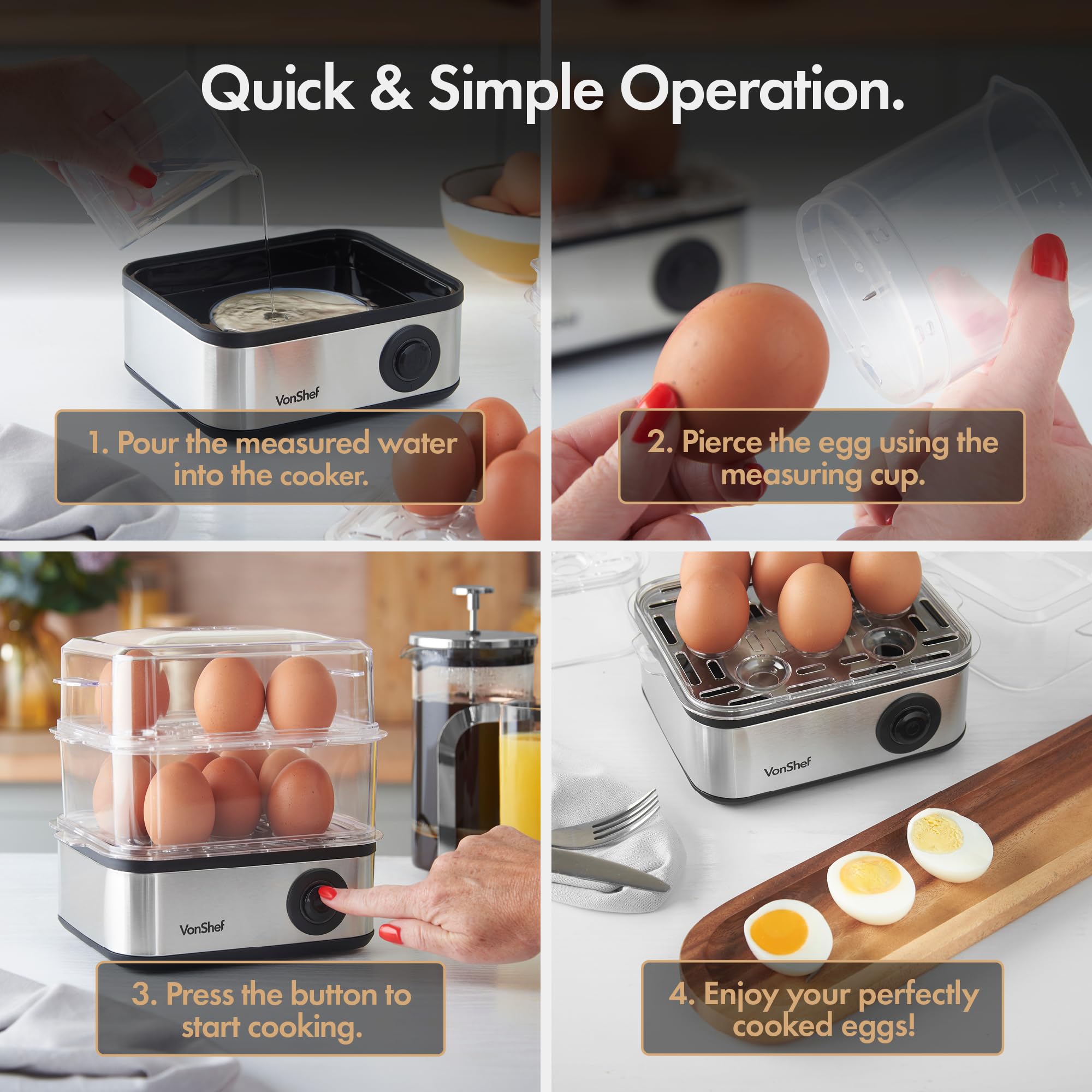 Quick & Simple Operation.

VonShef

1. Pour the measured water into the cooker.

2. Pierce the egg using the measuring cup.

VonShef

3. Press the button to start cooking.

VonShef

4. Enjoy your perfectly cooked eggs!