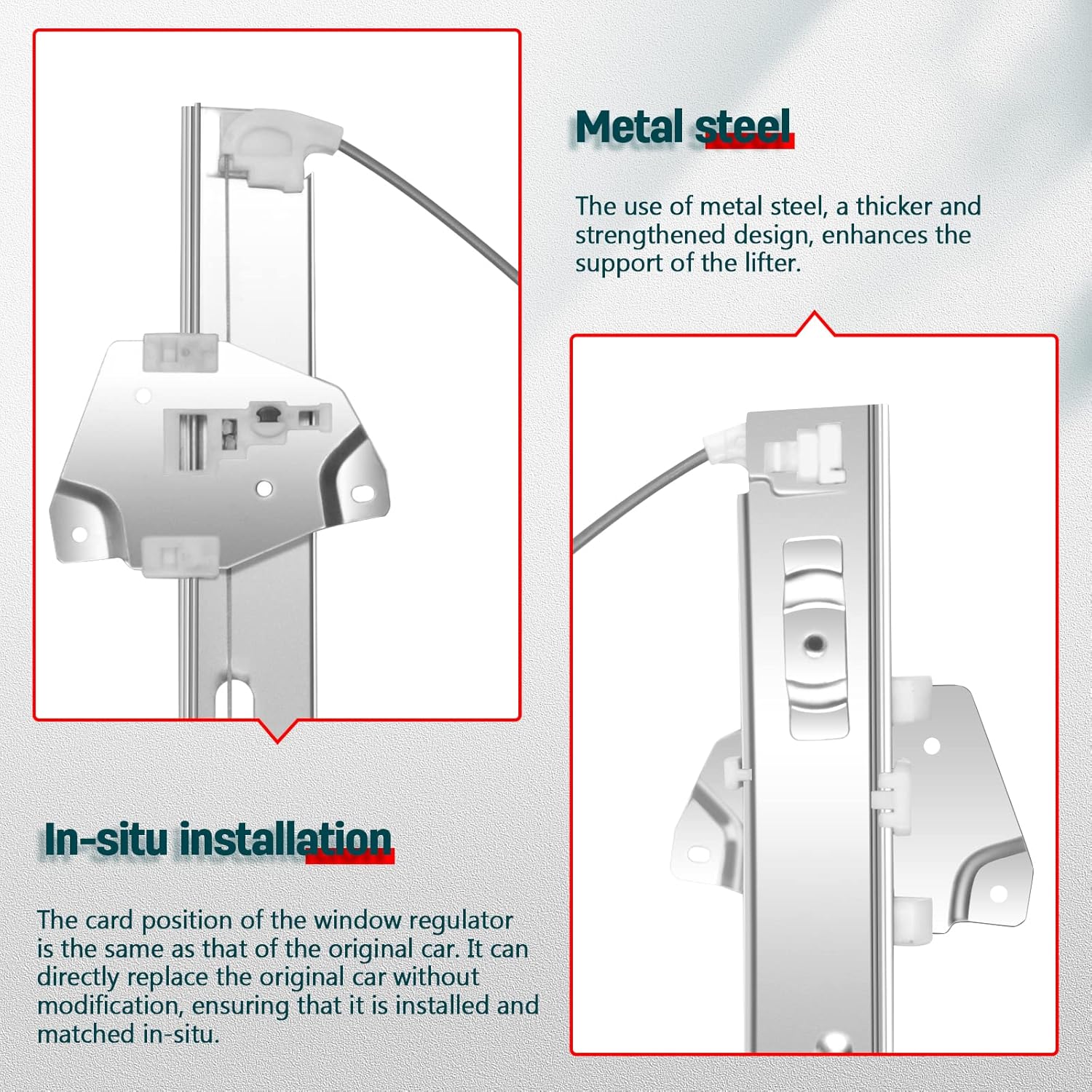 Metal steel

The use of metal steel, a thicker and strengthened design, enhances the support of the lifter.

In-situ installation

The card position of the window regulator is the same as that of the original car. It can directly replace the original car without modification, ensuring that it is installed and matched in-situ.