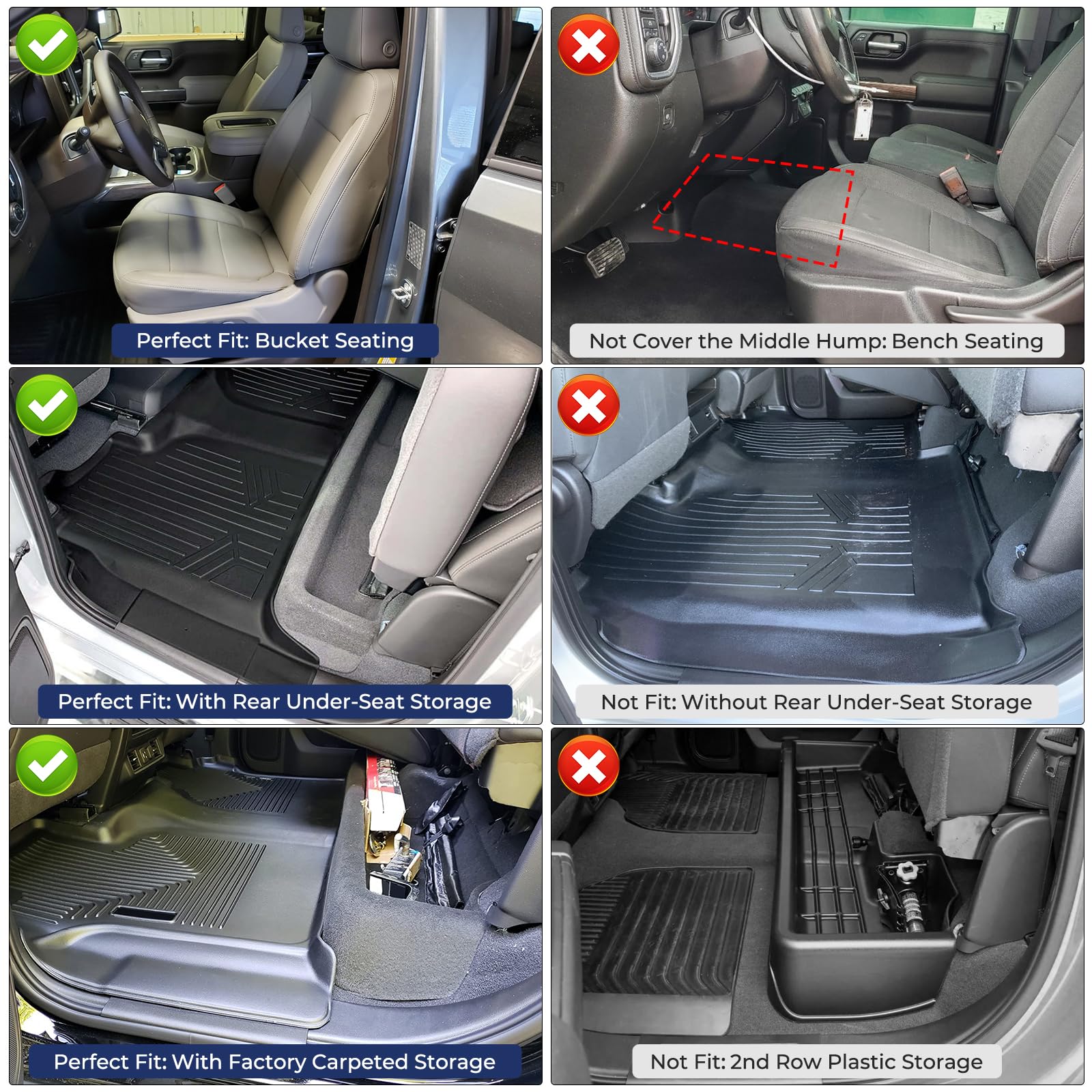 Perfect Fit: Bucket Seating

Not Cover the Middle Hump: Bench Seating

Perfect Fit: With Rear Under-Seat Storage

Not Fit: Without Rear Under-Seat Storage

Perfect Fit: With Factory Carpeted Storage

Not Fit: 2nd Row Plastic Storage