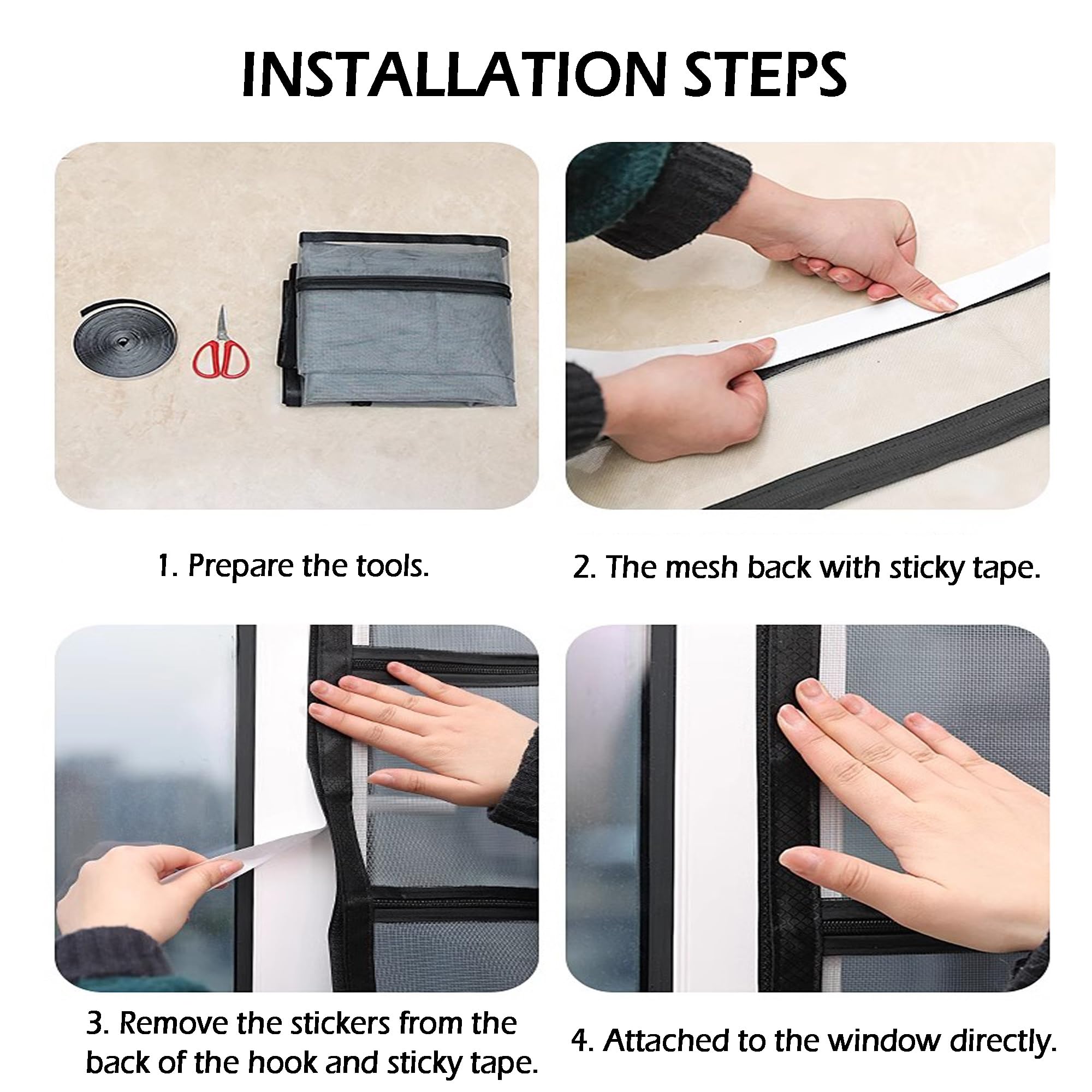 INSTALLATION STEPS

1. Prepare the tools.

2. The mesh back with sticky tape.

3. Remove the stickers from the back of the hook and sticky tape.

4. Attached to the window directly.