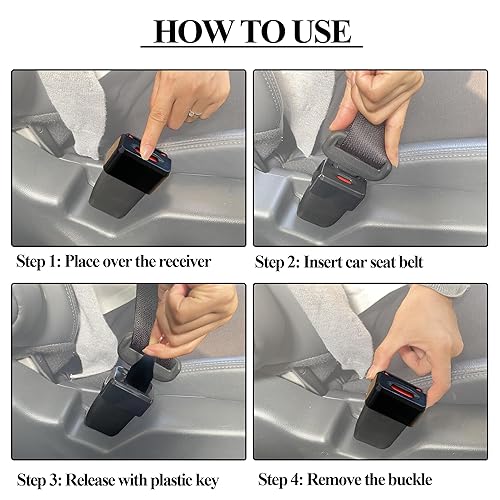 HOW TO USE

Step 1: Place over the receiver

Step 2: Insert car seat belt

Step 3: Release with plastic key

Step 4: Remove the buckle