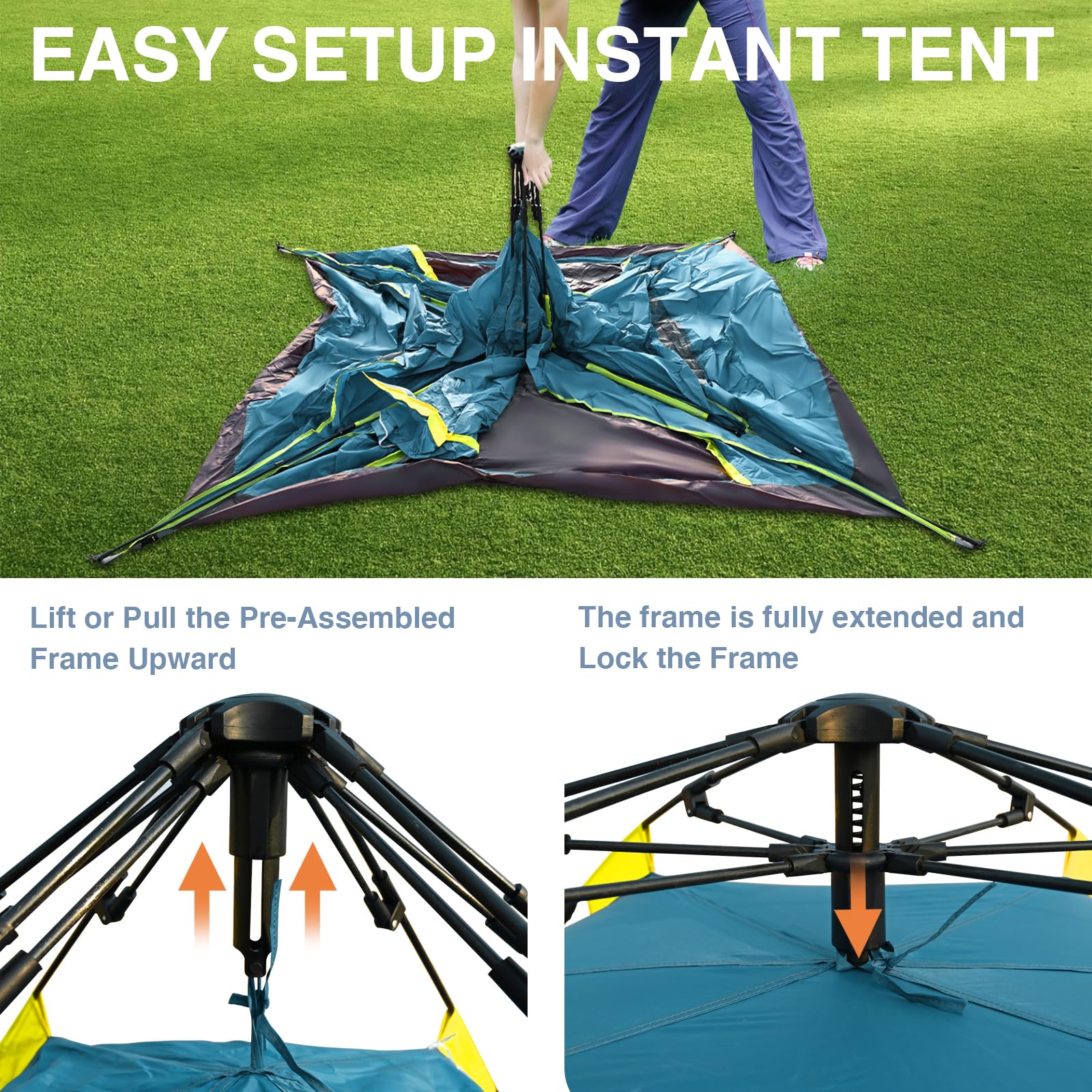 EASY SETUP INSTANT TENT

Lift or Pull the Pre-Assembled Frame Upward

The frame is fully extended and Lock the Frame