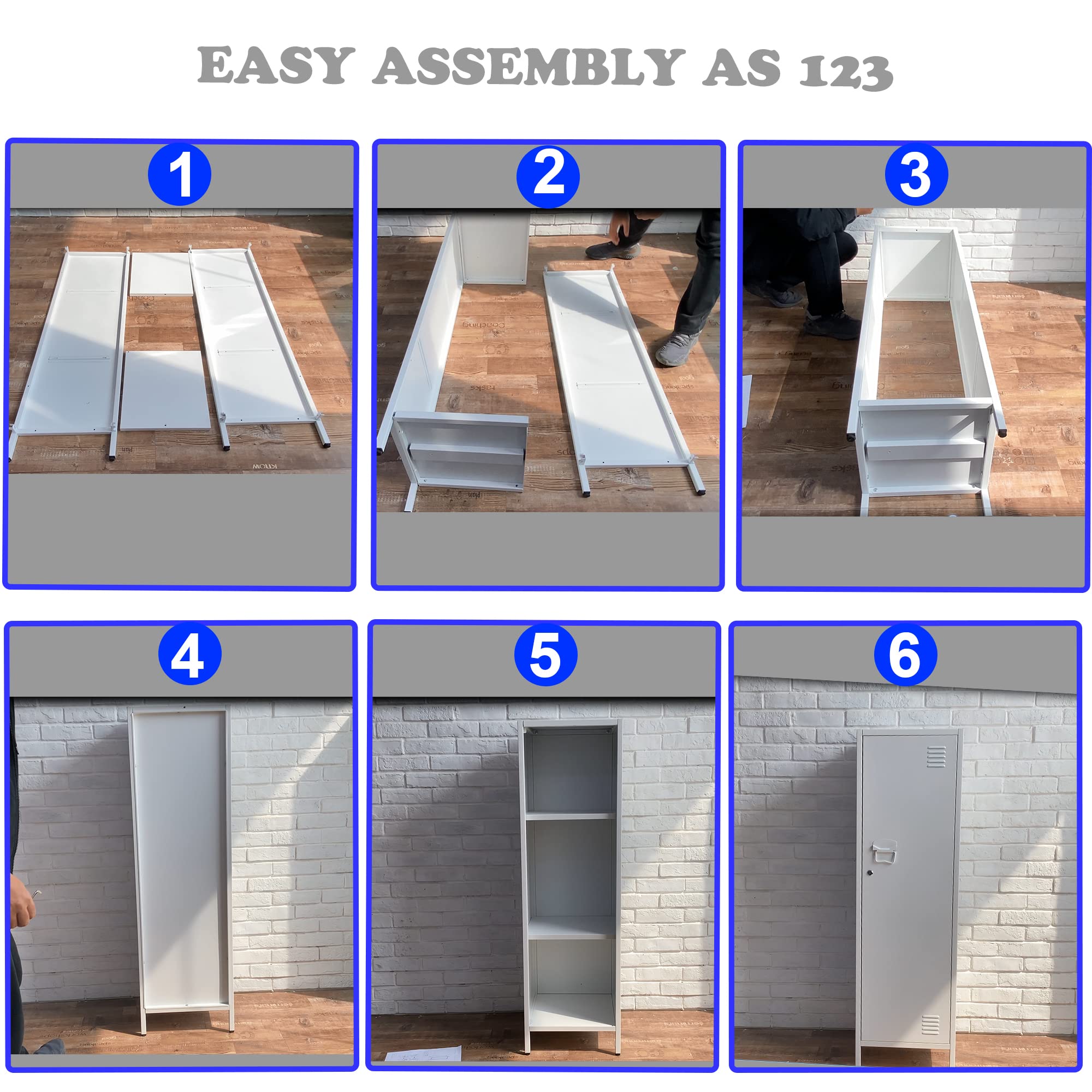 EASY ASSEMBLY AS 123

1

2

3

4

5

6