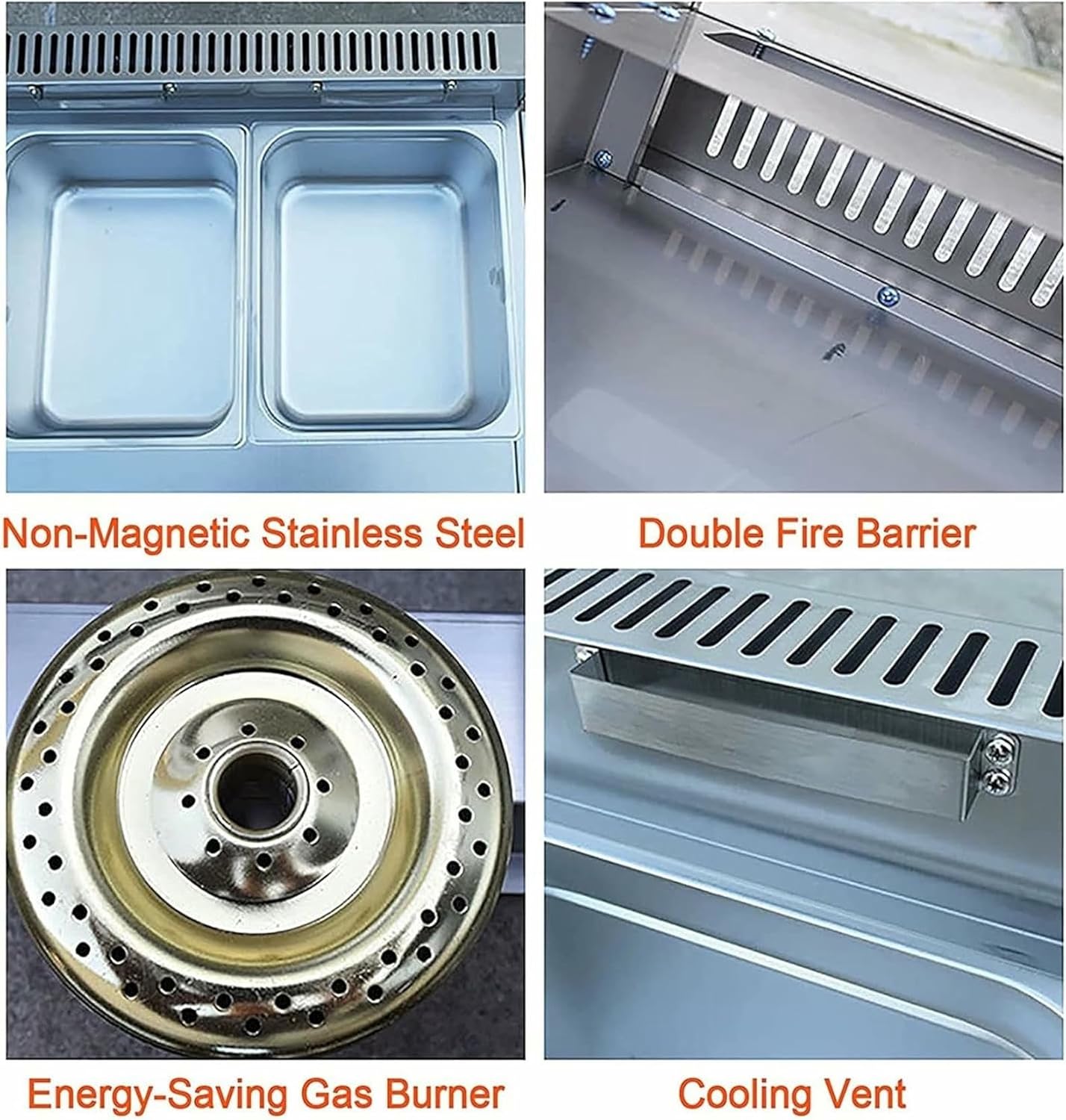 Non-Magnetic Stainless Steel

Double Fire Barrier

Energy-Saving Gas Burner

Cooling Vent