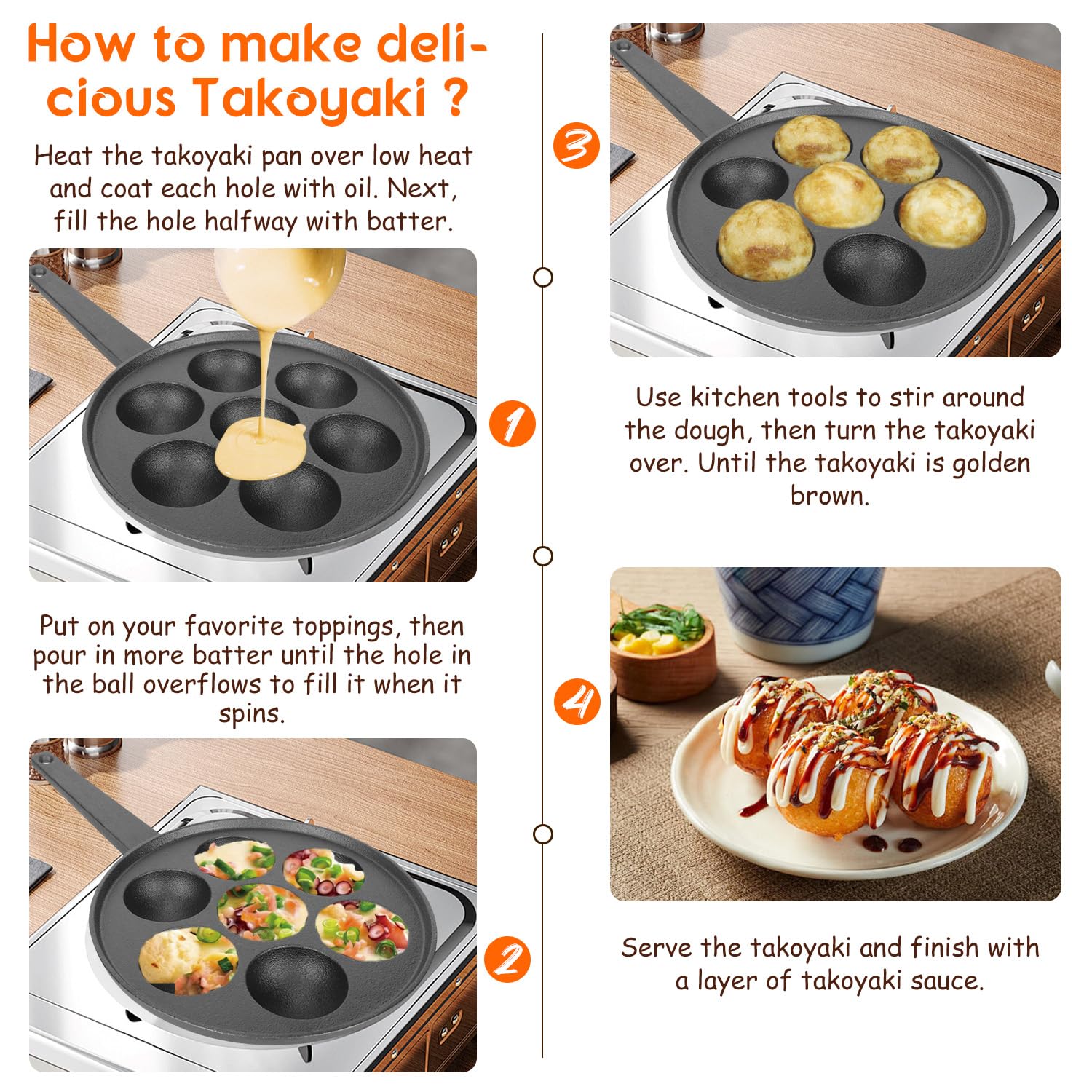 How to make delicious Takoyaki ?

Heat the takoyaki pan over low heat and coat each hole with oil. Next, fill the hole halfway with batter.

1

Put on your favorite toppings, then pour in more batter until the hole in the ball overflows to fill it when it spins.

2

3

Use kitchen tools to stir around the dough, then turn the takoyaki over. Until the takoyaki is golden brown.

4

Serve the takoyaki and finish with a layer of takoyaki sauce.