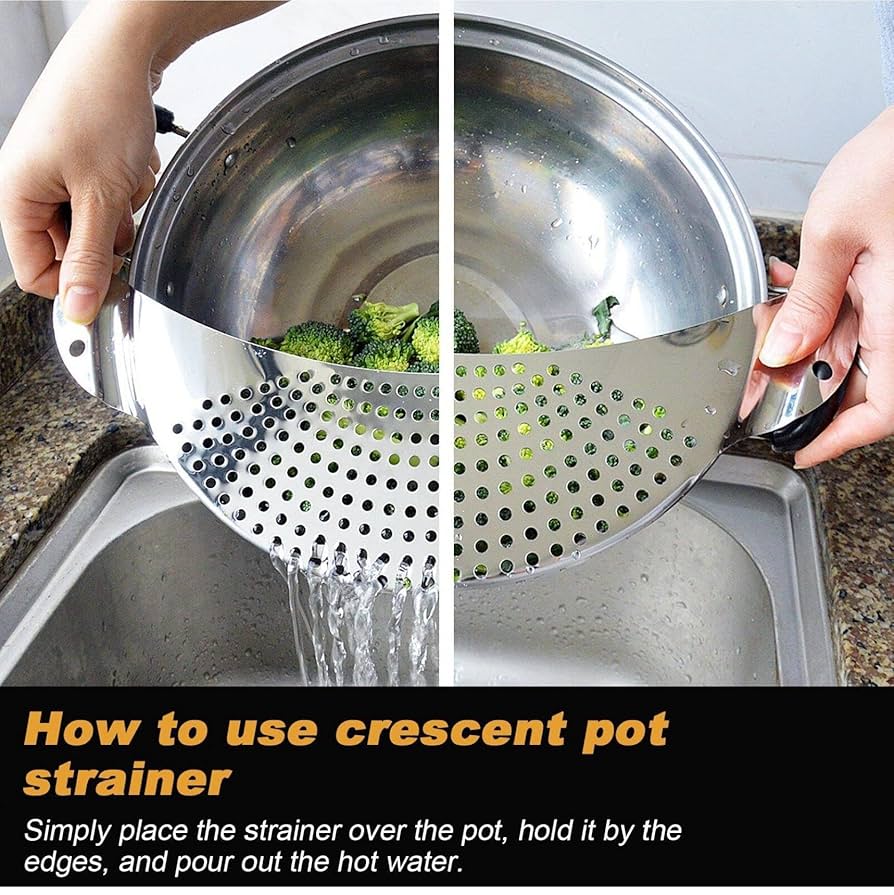 How to use crescent pot strainer

Simply place the strainer over the pot, hold it by the edges, and pour out the hot water.