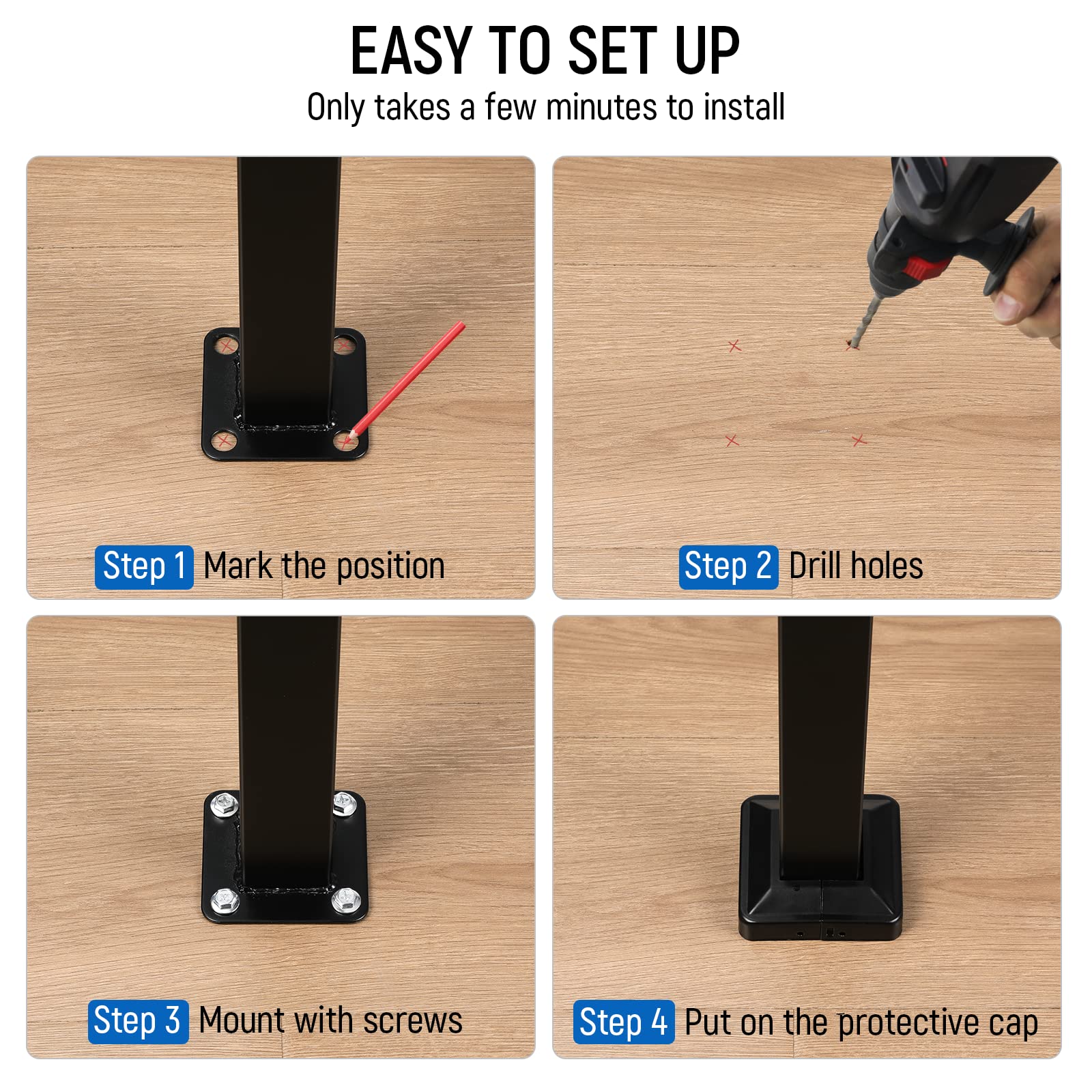 EASY TO SET UP
Only takes a few minutes to install

Step 1 Mark the position

Step 2 Drill holes

Step 3 Mount with screws

Step 4 Put on the protective cap