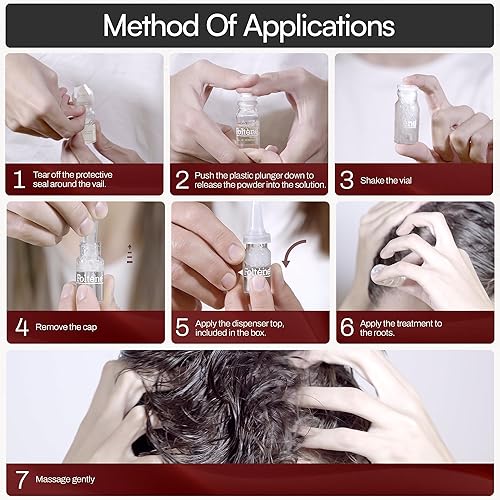 Method Of Applications

1 Tear off the protective seal around the vail.

Foltène

2 Push the plastic plunger down to release the powder into the solution.

3 Shake the vial

Foltène

4 Remove the cap

Foltène

5 Apply the dispenser top, included in the box.

6 Apply the treatment to the roots.

7 Massage gently