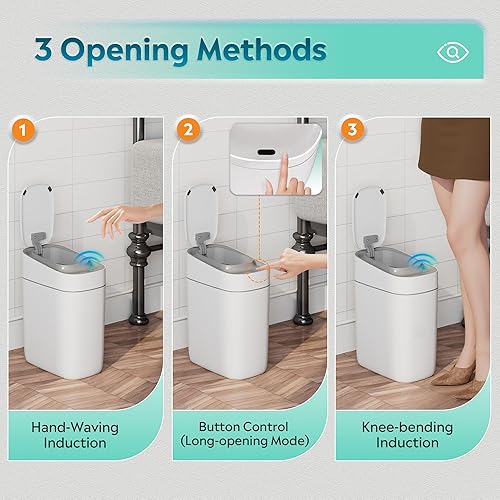 3 Opening Methods

1

Hand-Waving Induction

2

Button Control (Long-opening Mode)

3

Knee-bending Induction