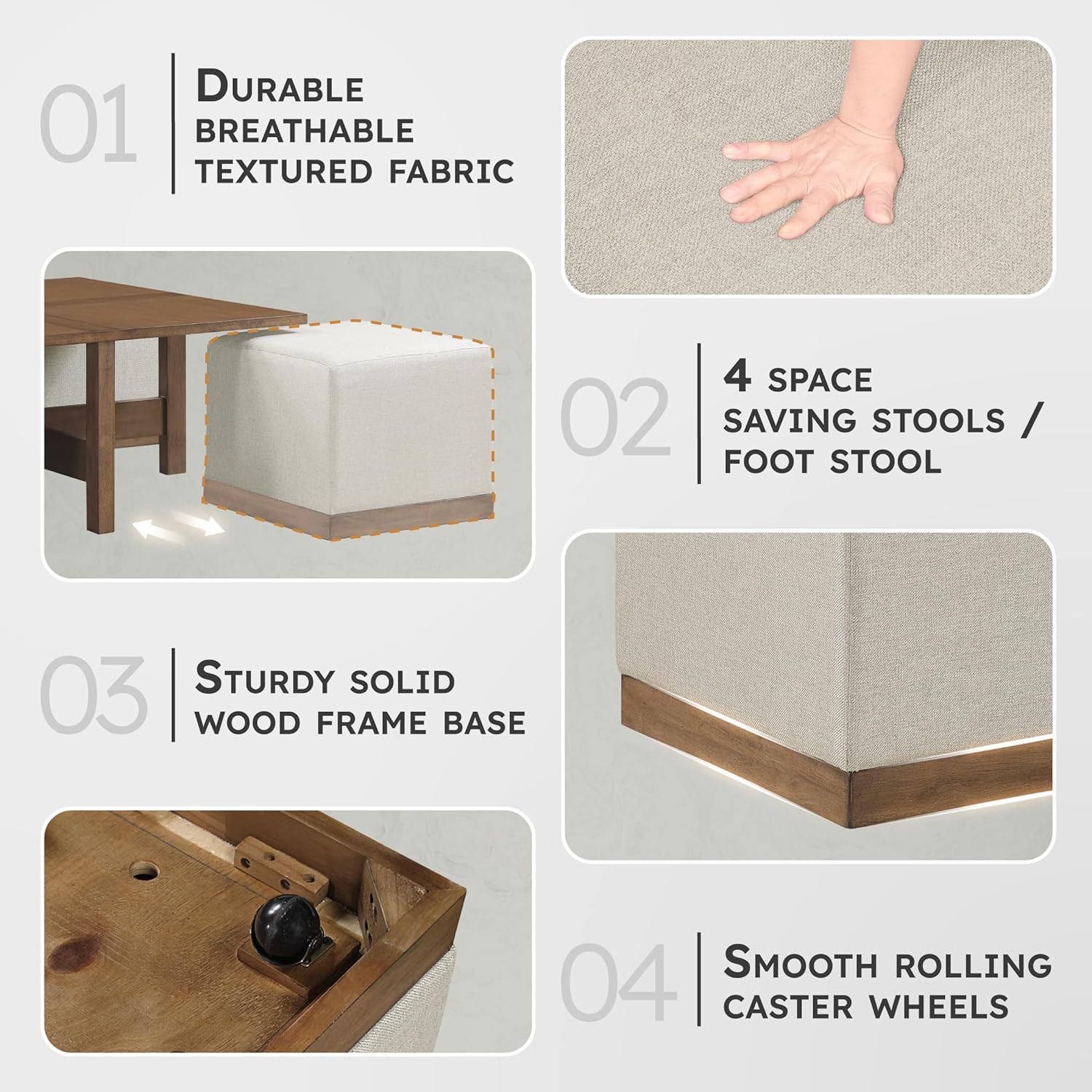 01

Durable breathable textured fabric

02

4 space saving stools / foot stool

03

Sturdy solid wood frame base

04

Smooth rolling caster wheels