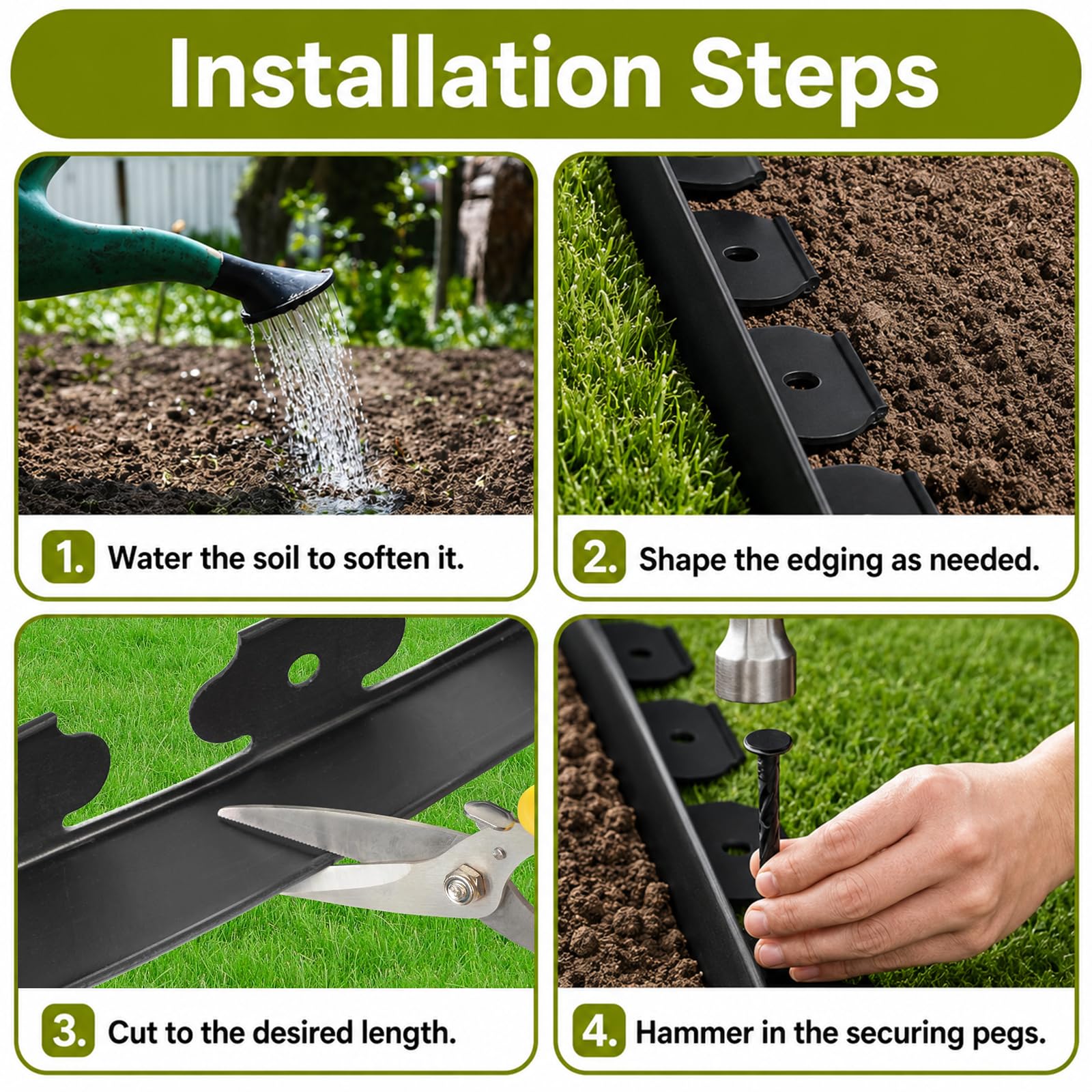 Installation Steps

1. Water the soil to soften it.

2. Shape the edging as needed.

3. Cut to the desired length.

4. Hammer in the securing pegs.