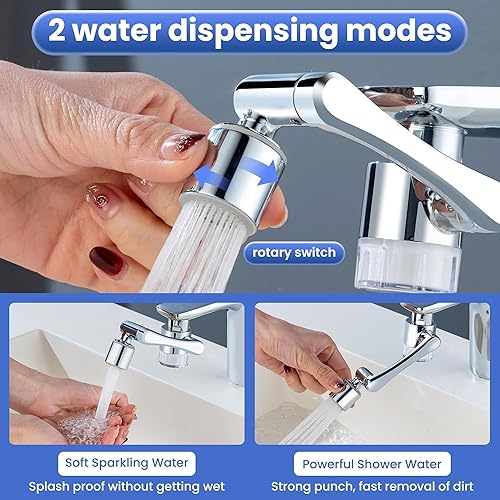 2 water dispensing modes

rotary switch

Soft Sparkling Water

Splash proof without getting wet

Powerful Shower Water

Strong punch, fast removal of dirt