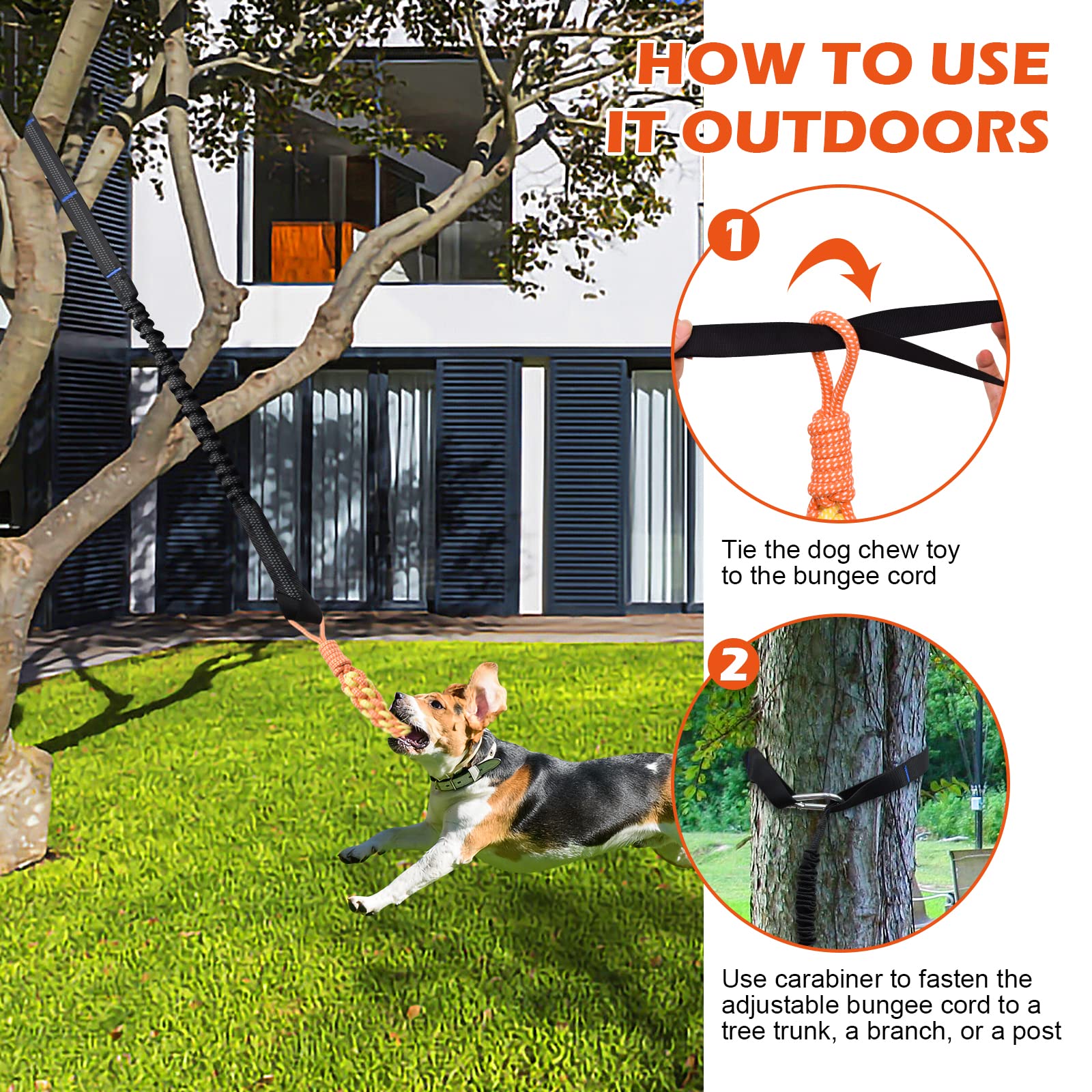 HOW TO USE IT OUTDOORS

1

Tie the dog chew toy to the bungee cord

2

Use carabiner to fasten the adjustable bungee cord to a tree trunk, a branch, or a post