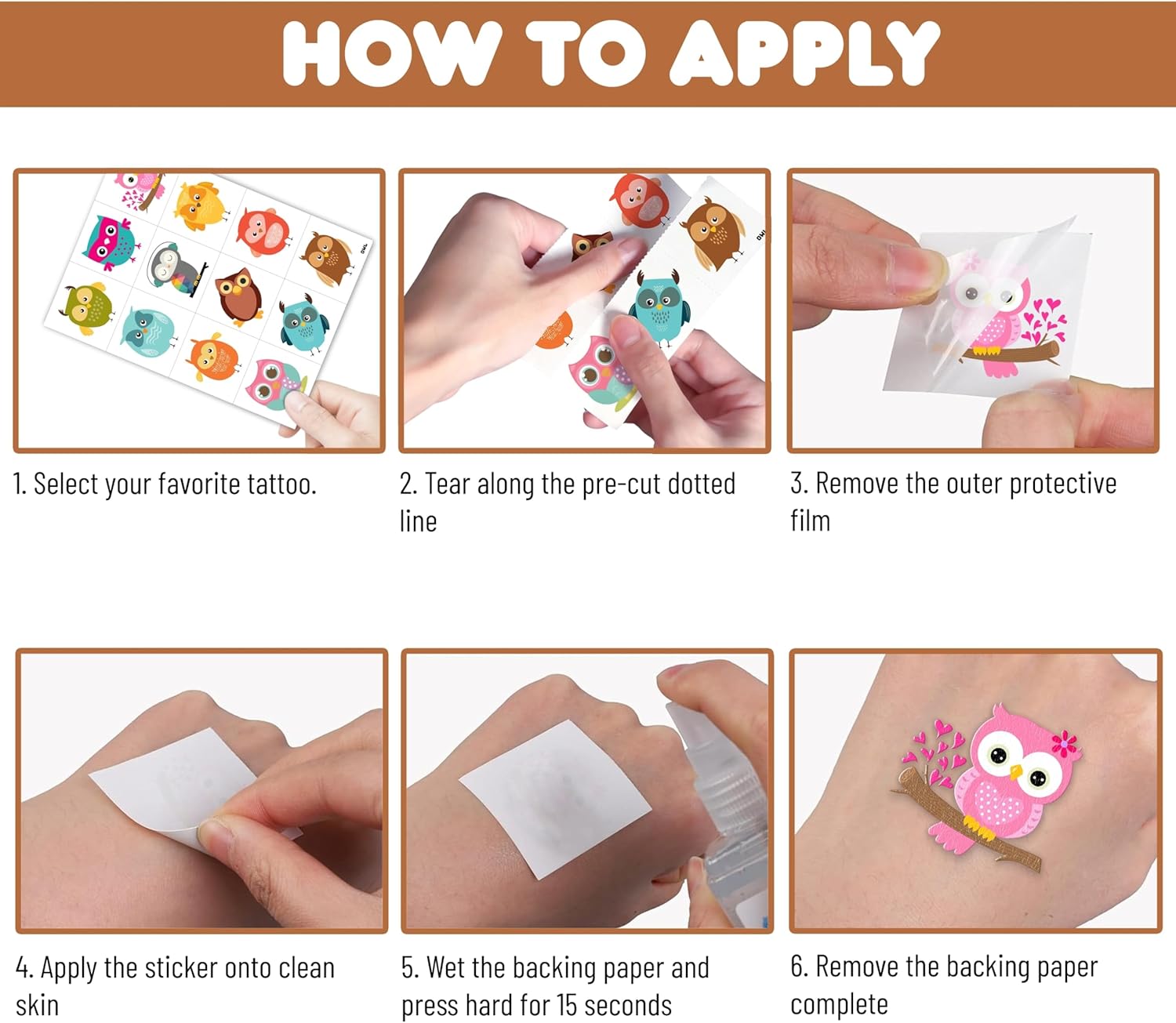 HOW TO APPLY

1. Select your favorite tattoo.

2. Tear along the pre-cut dotted line

3. Remove the outer protective film

4. Apply the sticker onto clean skin

5. Wet the backing paper and press hard for 15 seconds

6. Remove the backing paper complete