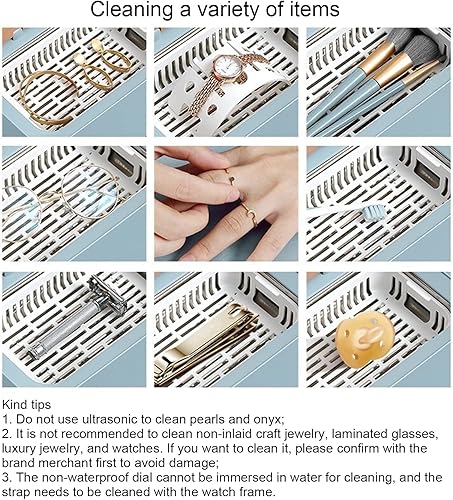 Cleaning a variety of items

Kind tips
1. Do not use ultrasonic to clean pearls and onyx;
2. It is not recommended to clean non-inlaid craft jewelry, laminated glasses, luxury jewelry, and watches. If you want to clean it, please confirm with the brand merchant first to avoid damage;
3. The non-waterproof dial cannot be immersed in water for cleaning, and the strap needs to be cleaned with the watch frame.