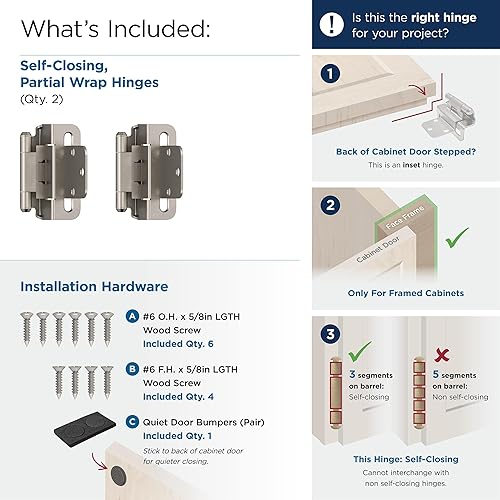 What's Included:

Self-Closing, Partial Wrap Hinges
(Qty. 2)

Installation Hardware

A #6 O.H. x 5/8in LGTH Wood Screw
Included Qty. 6

B #6 F.H. x 5/8in LGTH Wood Screw
Included Qty. 4

C Quiet Door Bumpers (Pair)
Included Qty. 1
Stick to back of cabinet door for quieter closing.

! Is this the right hinge for your project?

1
Back of Cabinet Door Stepped?
This is an inset hinge.

2
Face Frame
Cabinet Door
Only For Framed Cabinets

3
3 segments on barrel: Self-closing
5 segments on barrel: Non self-closing
This Hinge: Self-Closing
Cannot interchange with non self-closing hinges.