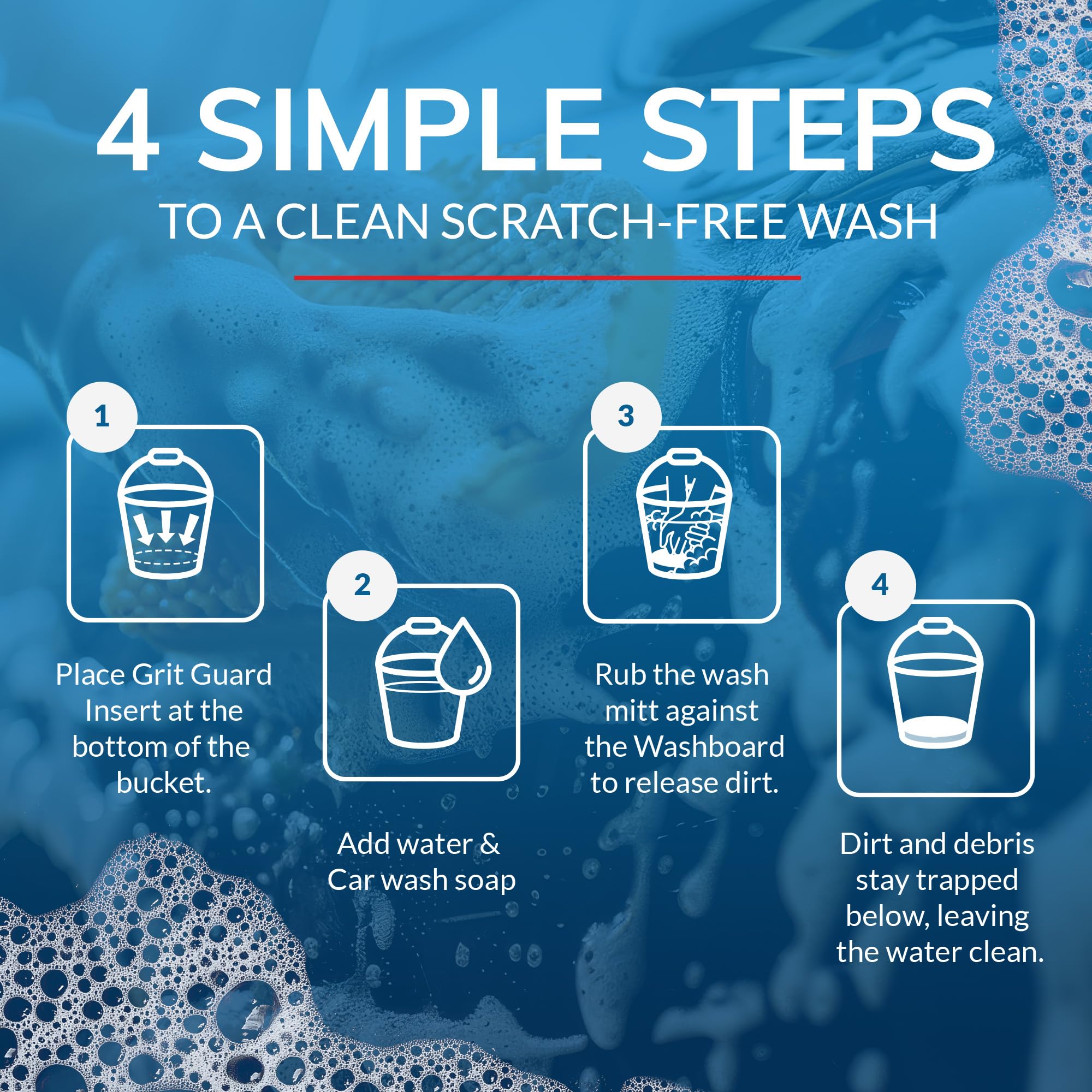 4 SIMPLE STEPS
TO A CLEAN SCRATCH-FREE WASH

1

Place Grit Guard Insert at the bottom of the bucket.

2

Add water & Car wash soap

3

Rub the wash mitt against the Washboard to release dirt.

4

Dirt and debris stay trapped below, leaving the water clean.