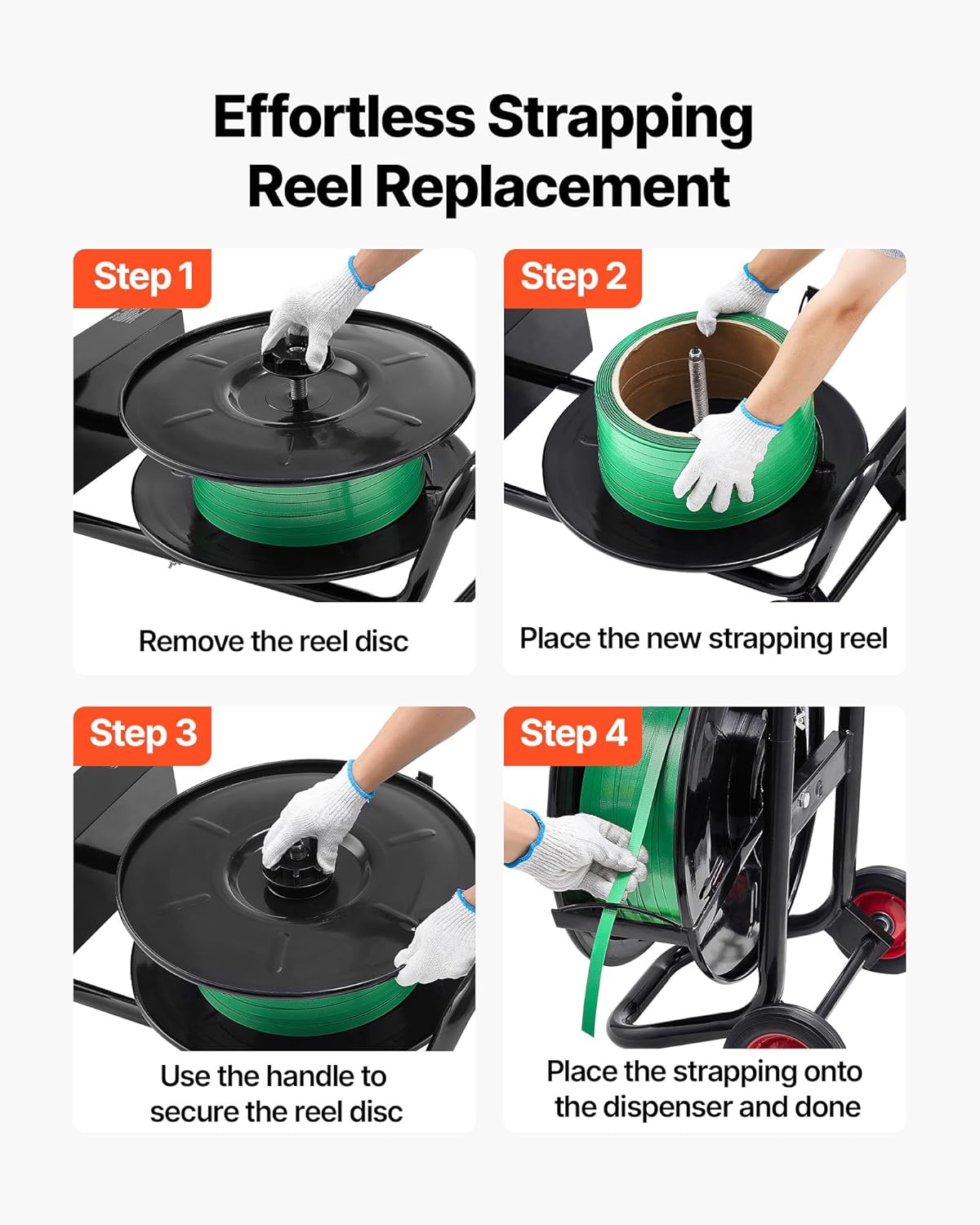 Effortless Strapping Reel Replacement

Step 1

Remove the reel disc

Step 2

Place the new strapping reel

Step 3

Use the handle to secure the reel disc

Step 4

Place the strapping onto the dispenser and done