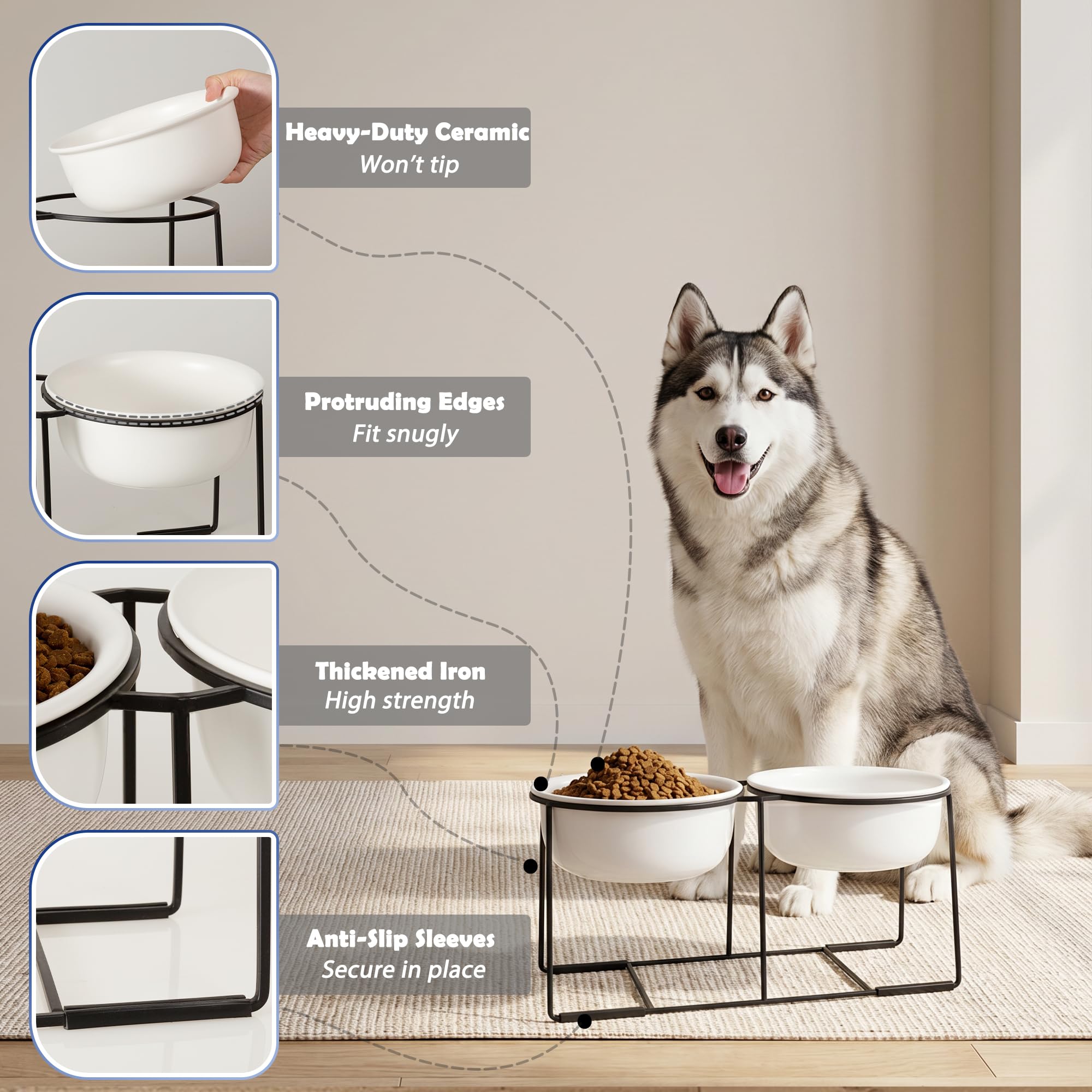 Heavy-Duty Ceramic
Won't tip

Protruding Edges
Fit snugly

Thickened Iron
High strength

Anti-Slip Sleeves
Secure in place