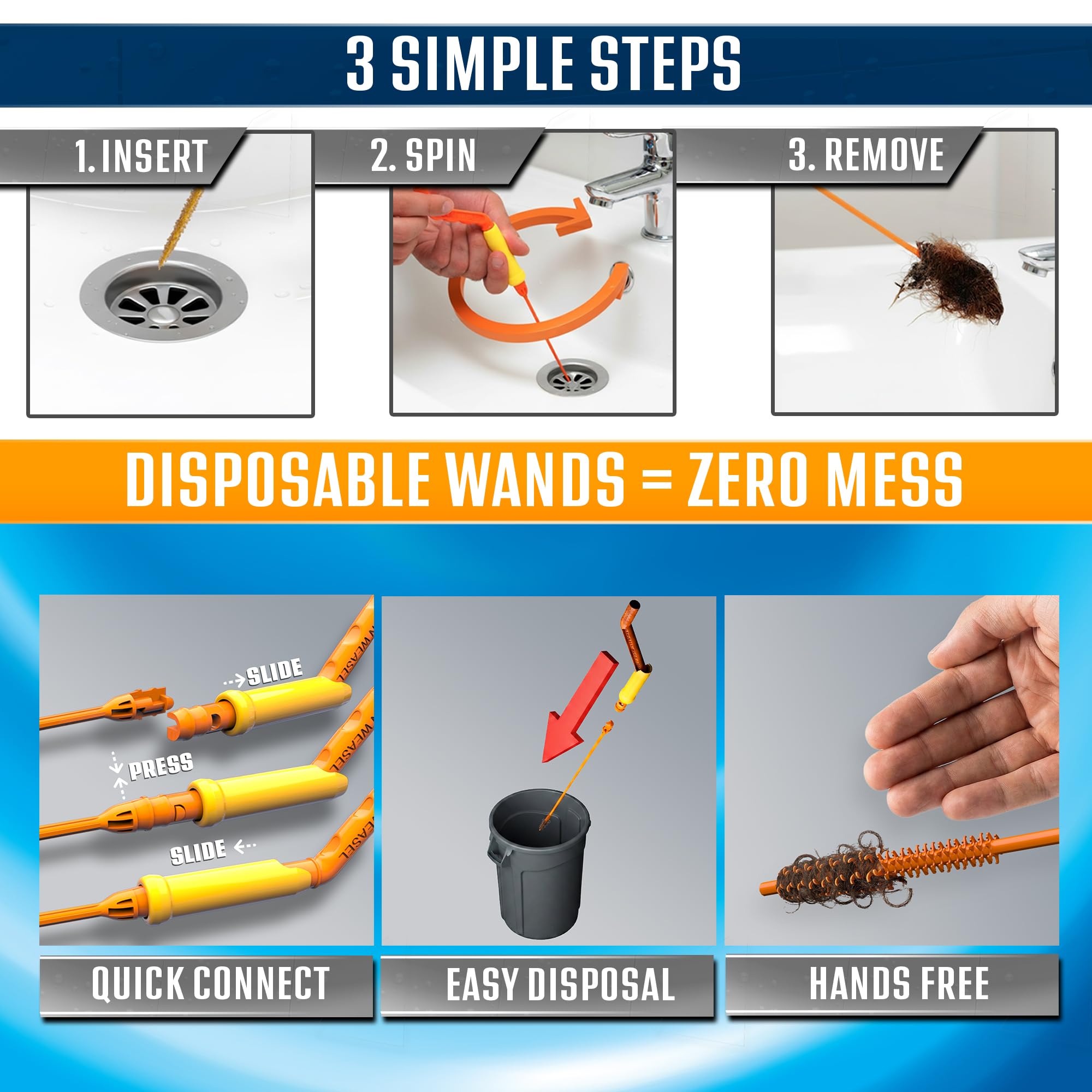 3 SIMPLE STEPS

1. INSERT

2. SPIN

3. REMOVE

DISPOSABLE WANDS = ZERO MESS

SLIDE

WEASEL

PRESS

WEASEL

SLIDE

WEASEL

QUICK CONNECT

EASY DISPOSAL

HANDS FREE