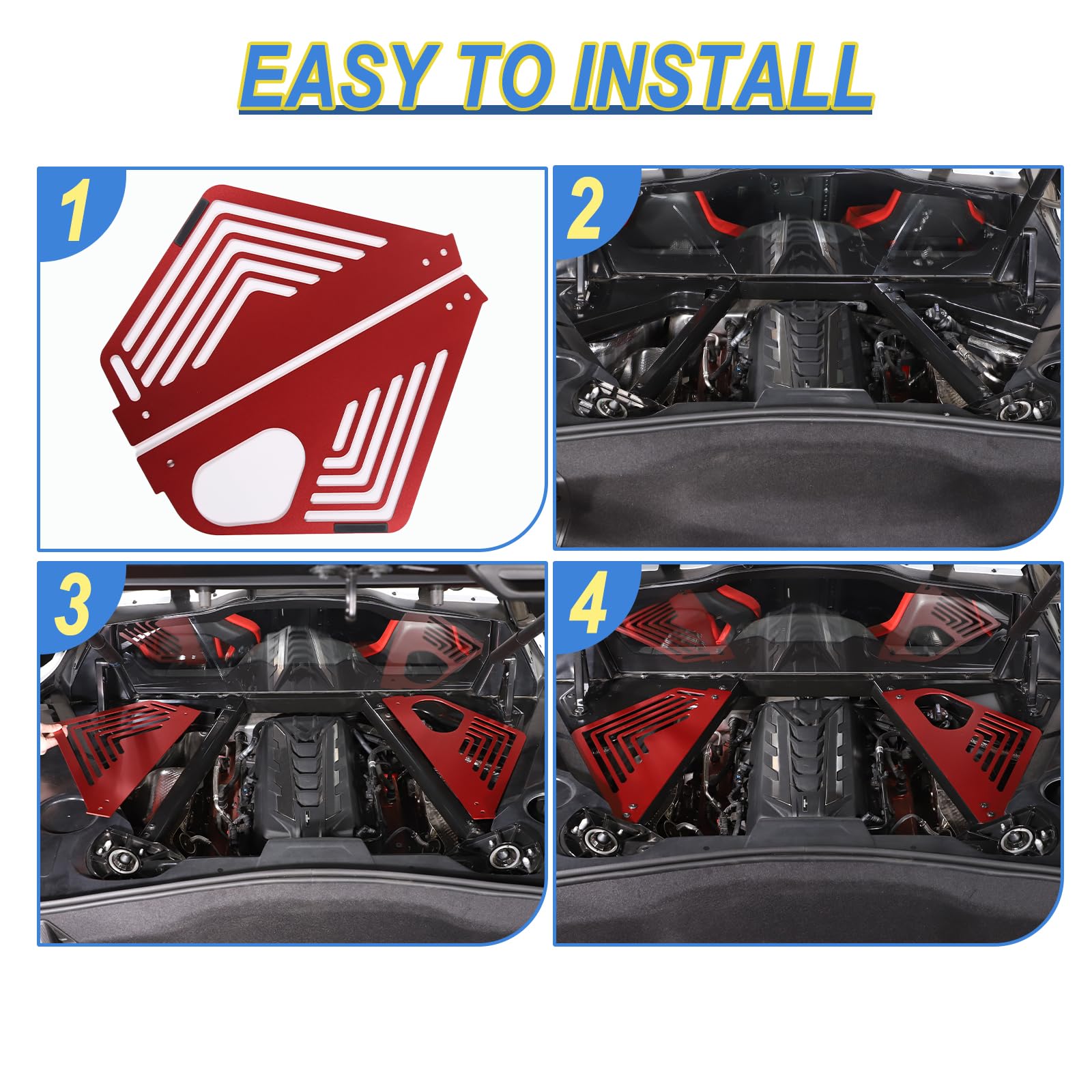 EASY TO INSTALL

1

2

3

4