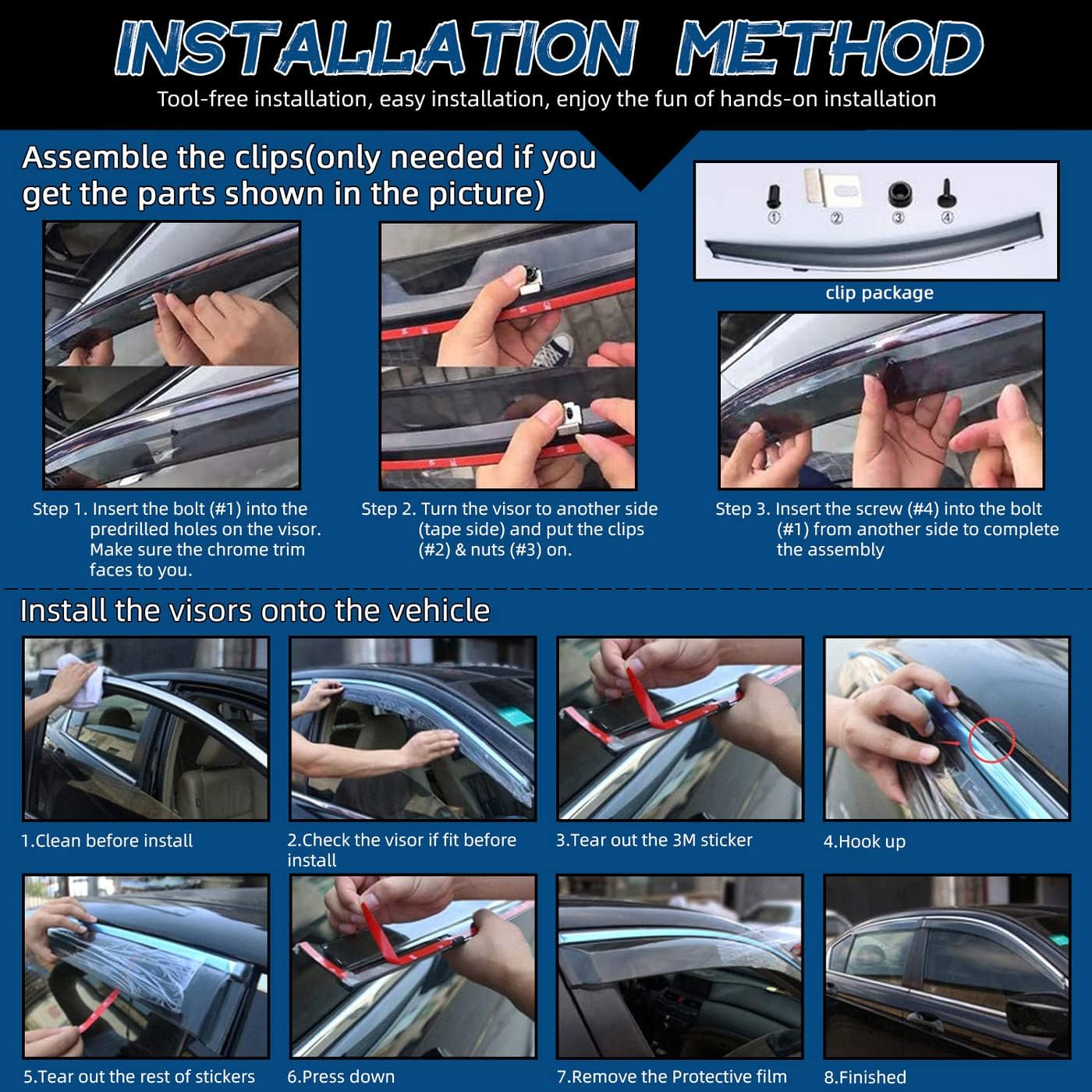 INSTALLATION METHOD

Tool-free installation, easy installation, enjoy the fun of hands-on installation

Assemble the clips(only needed if you get the parts shown in the picture)

① ② ③ ④

clip package

Step 1. Insert the bolt (#1) into the predrilled holes on the visor. Make sure the chrome trim faces to you.

Step 2. Turn the visor to another side (tape side) and put the clips (#2) & nuts (#3) on.

Step 3. Insert the screw (#4) into the bolt (#1) from another side to complete the assembly

Install the visors onto the vehicle

1.Clean before install

2.Check the visor if fit before install

3.Tear out the 3M sticker

4.Hook up

5.Tear out the rest of stickers

6.Press down

7.Remove the Protective film

8.Finished