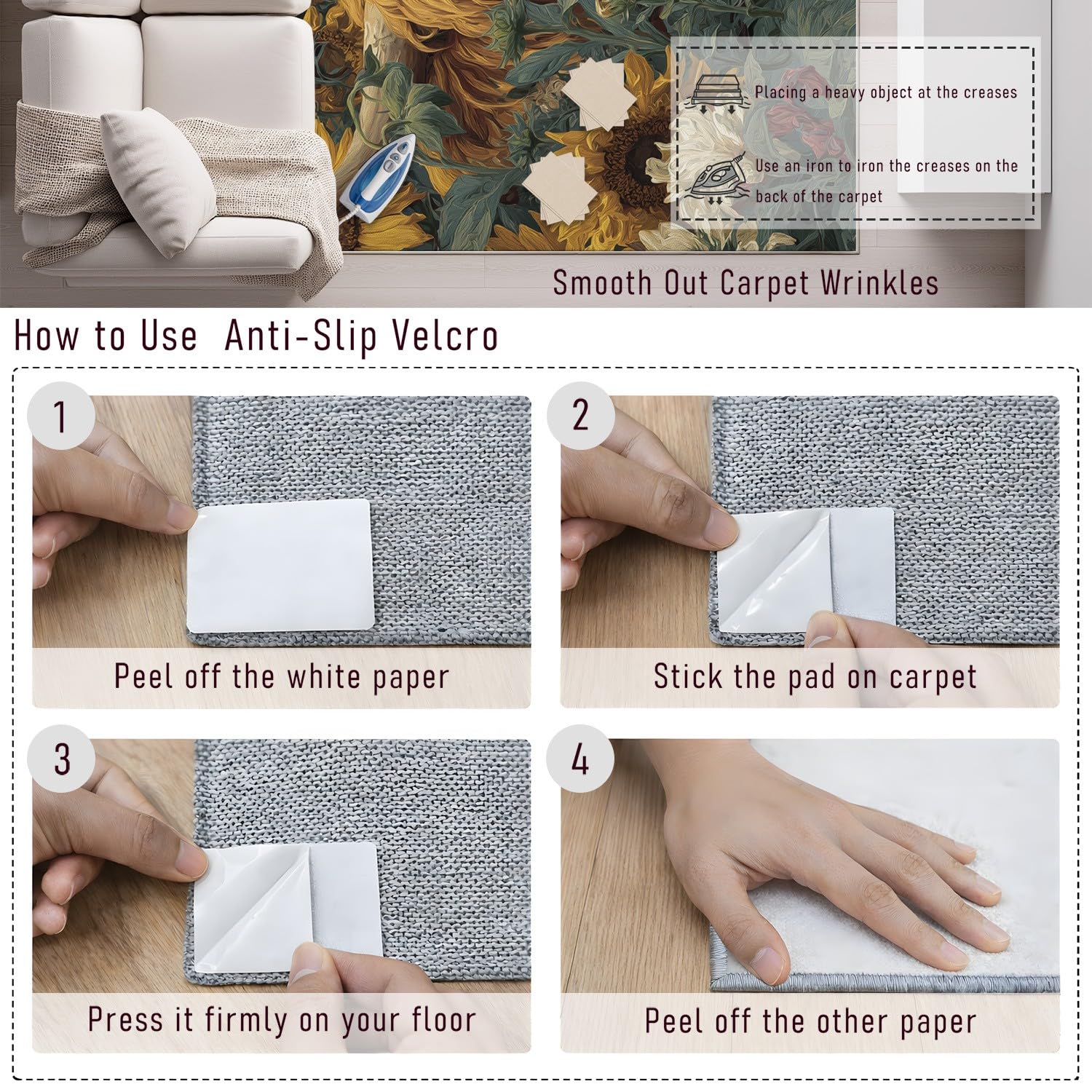 Placing a heavy object at the creases

Use an iron to iron the creases on the back of the carpet

Smooth Out Carpet Wrinkles

How to Use Anti-Slip Velcro

1

Peel off the white paper

2

Stick the pad on carpet

3

Press it firmly on your floor

4

Peel off the other paper