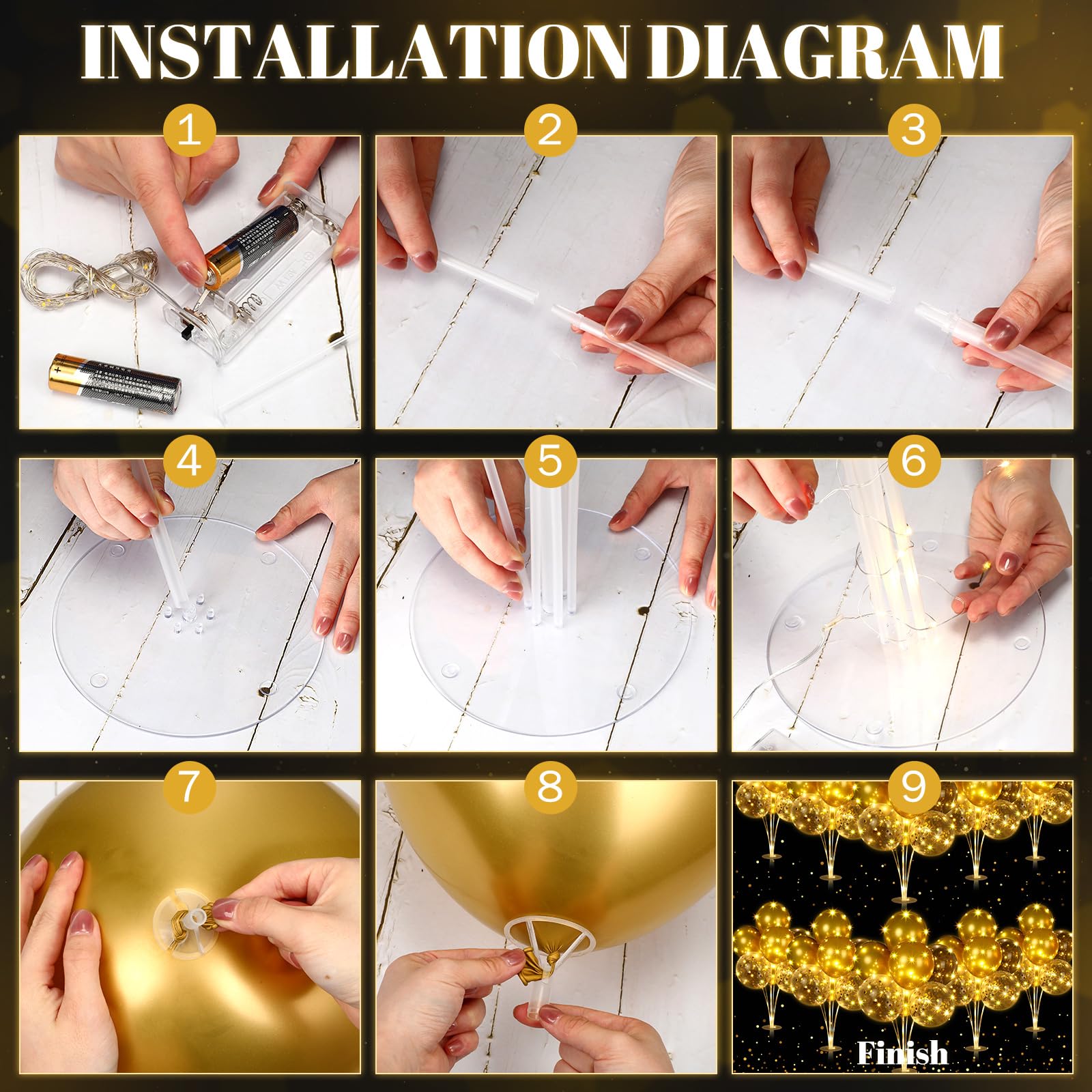 INSTALLATION DIAGRAM

1

2

3

4

5

6

7

8

9

Finish