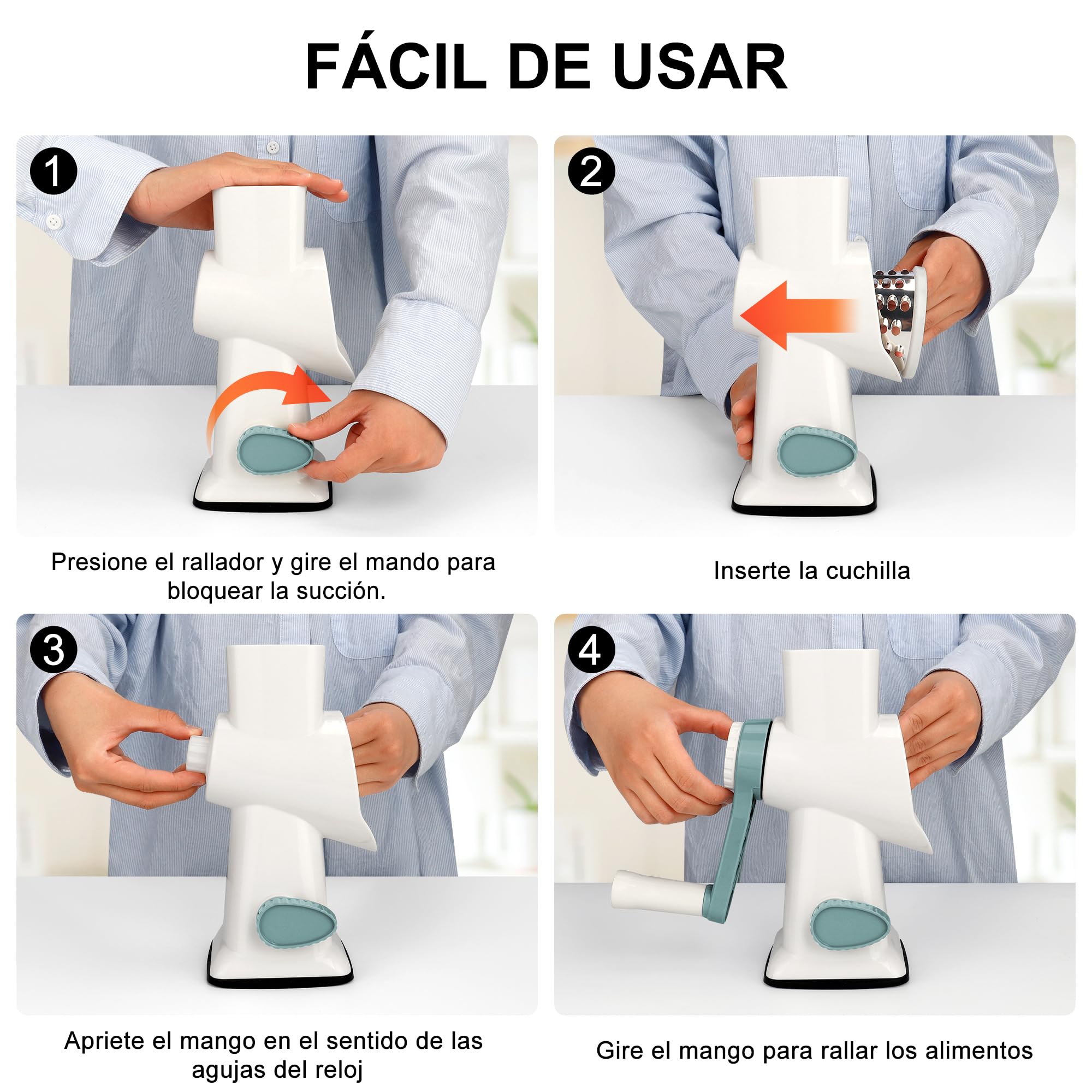 FÁCIL DE USAR

1

Presione el rallador y gire el mando para bloquear la succión.

2

Inserte la cuchilla

3

Apriete el mango en el sentido de las agujas del reloj

4

Gire el mango para rallar los alimentos