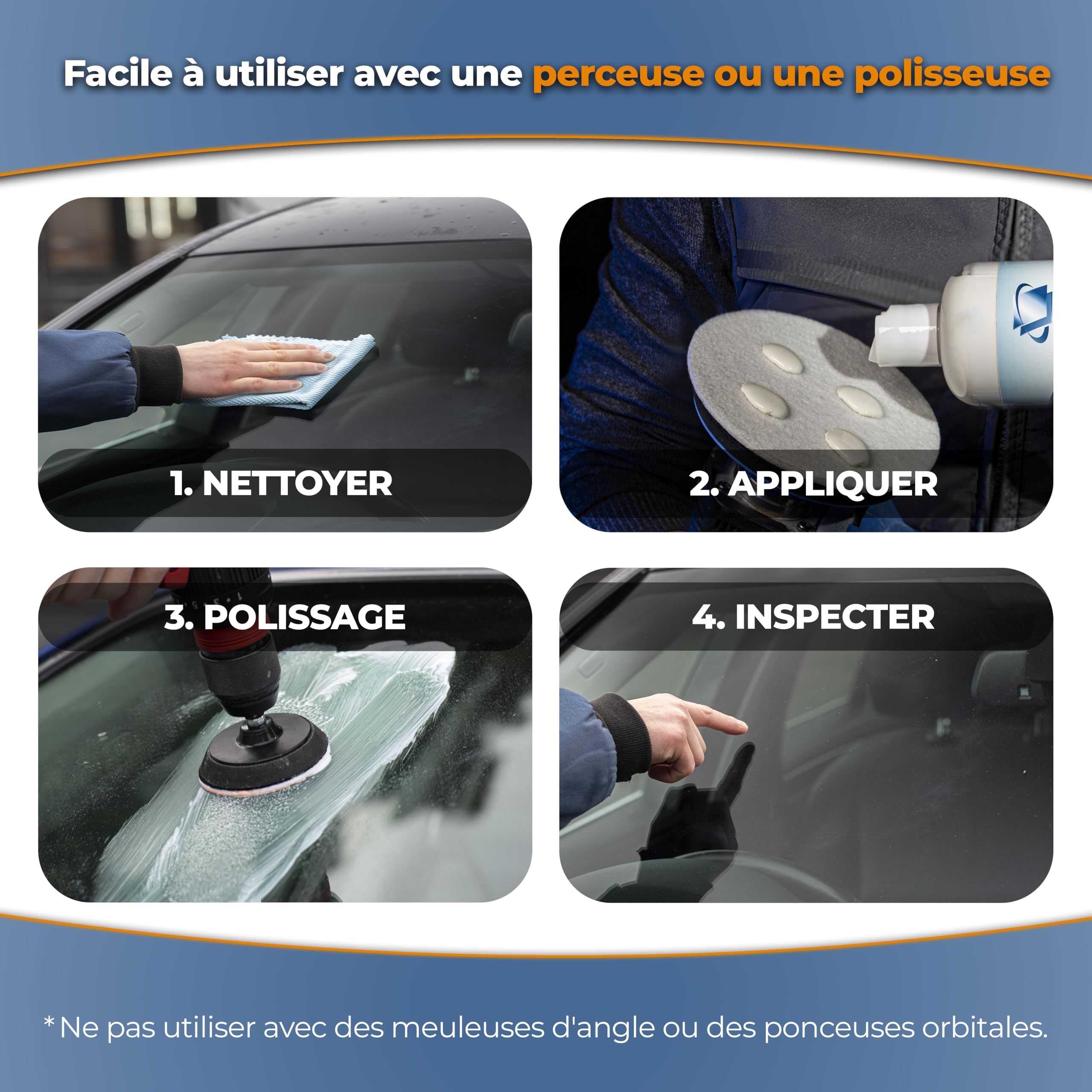 Facile à utiliser avec une perceuse ou une polisseuse

1. NETTOYER

2. APPLIQUER

3. POLISSAGE

4. INSPECTER

* Ne pas utiliser avec des meuleuses d'angle ou des ponceuses orbitales.