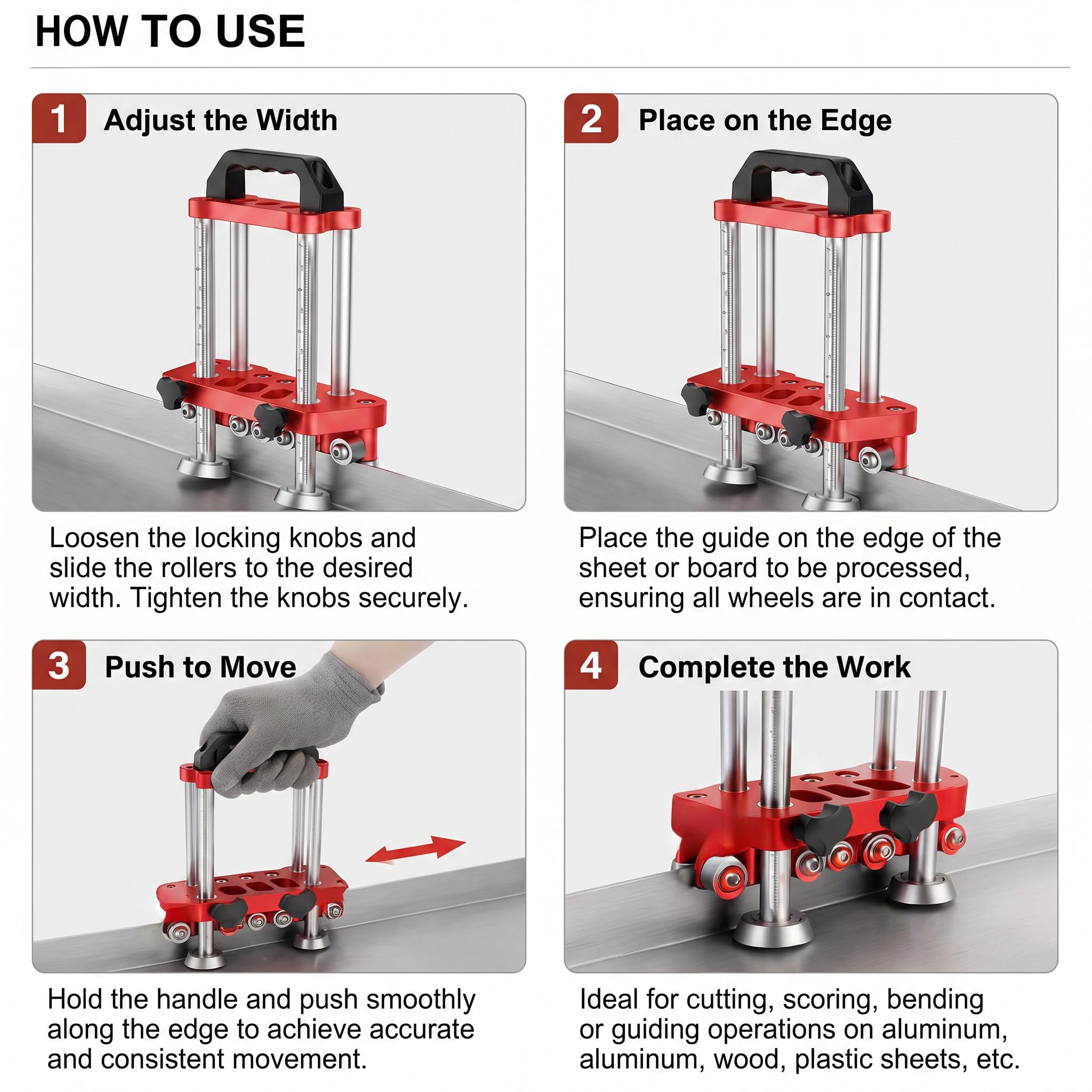 HOW TO USE

1 Adjust the Width

Loosen the locking knobs and slide the rollers to the desired width. Tighten the knobs securely.

2 Place on the Edge

Place the guide on the edge of the sheet or board to be processed, ensuring all wheels are in contact.

3 Push to Move

Hold the handle and push smoothly along the edge to achieve accurate and consistent movement.

4 Complete the Work

Ideal for cutting, scoring, bending or guiding operations on aluminum, aluminum, wood, plastic sheets, etc.