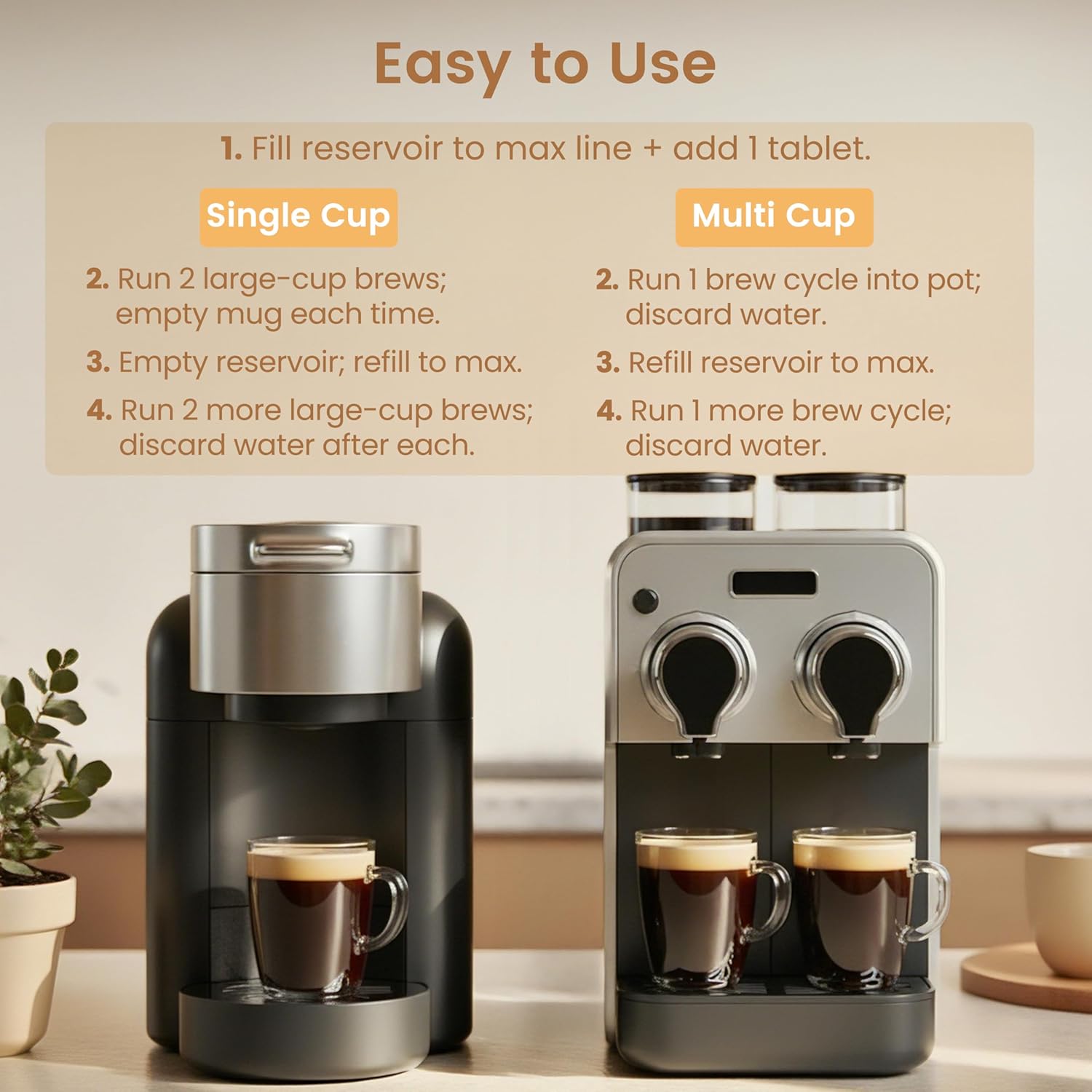 Easy to Use

1. Fill reservoir to max line + add 1 tablet.

Single Cup

2. Run 2 large-cup brews; empty mug each time.

3. Empty reservoir; refill to max.

4. Run 2 more large-cup brews; discard water after each.

Multi Cup

2. Run 1 brew cycle into pot; discard water.

3. Refill reservoir to max.

4. Run 1 more brew cycle; discard water.