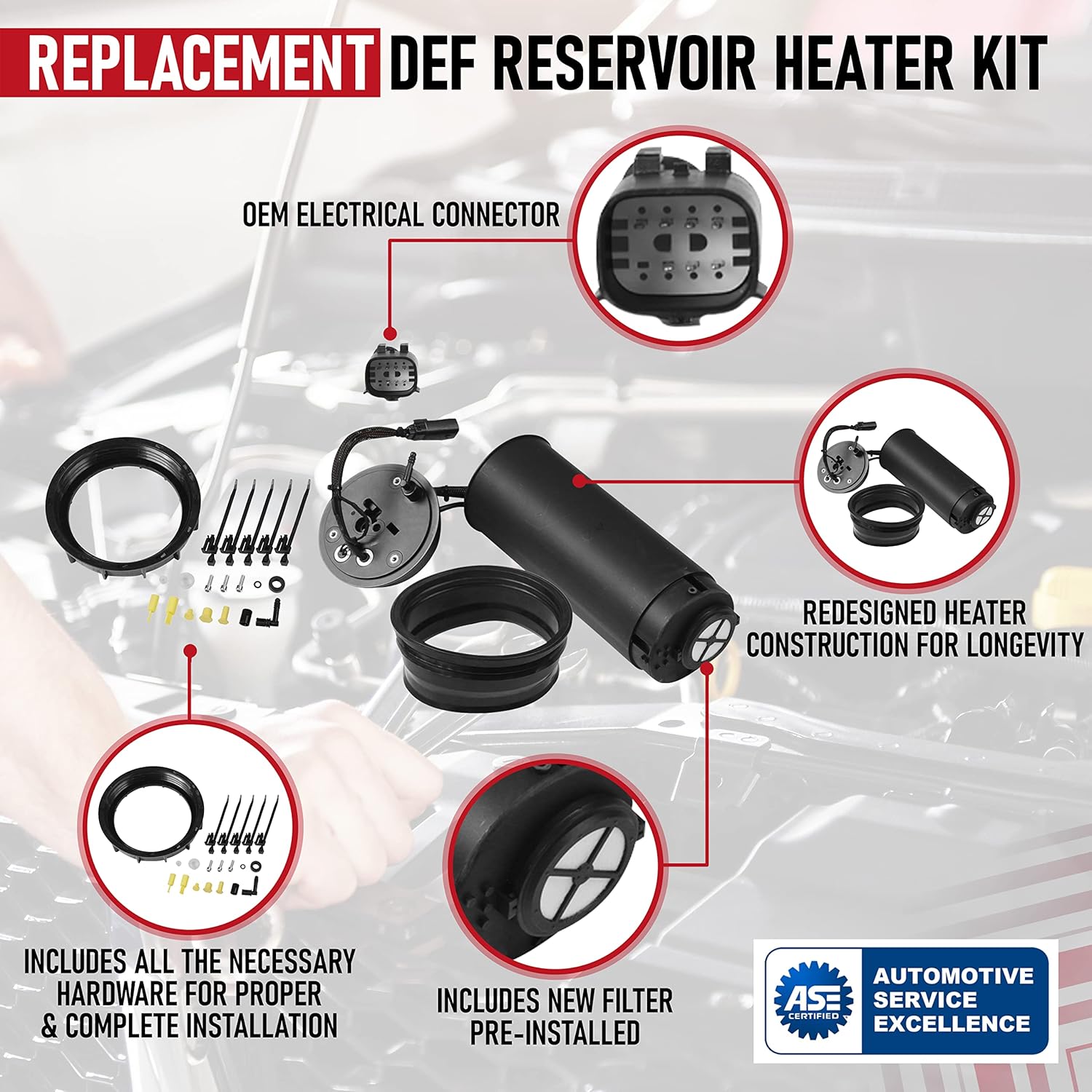 REPLACEMENT DEF RESERVOIR HEATER KIT

OEM ELECTRICAL CONNECTOR

REDESIGNED HEATER CONSTRUCTION FOR LONGEVITY

INCLUDES ALL THE NECESSARY HARDWARE FOR PROPER & COMPLETE INSTALLATION

INCLUDES NEW FILTER PRE-INSTALLED

ASE CERTIFIED

AUTOMOTIVE SERVICE EXCELLENCE