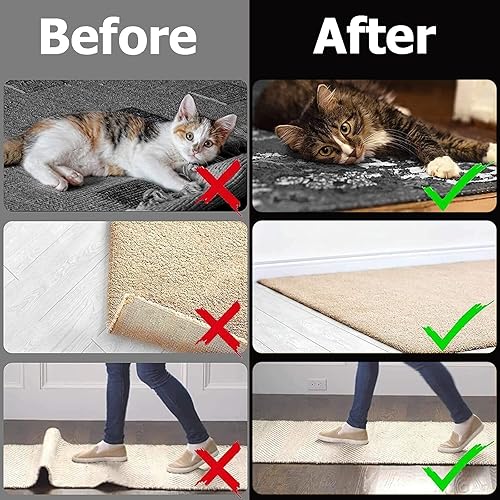 Before

After