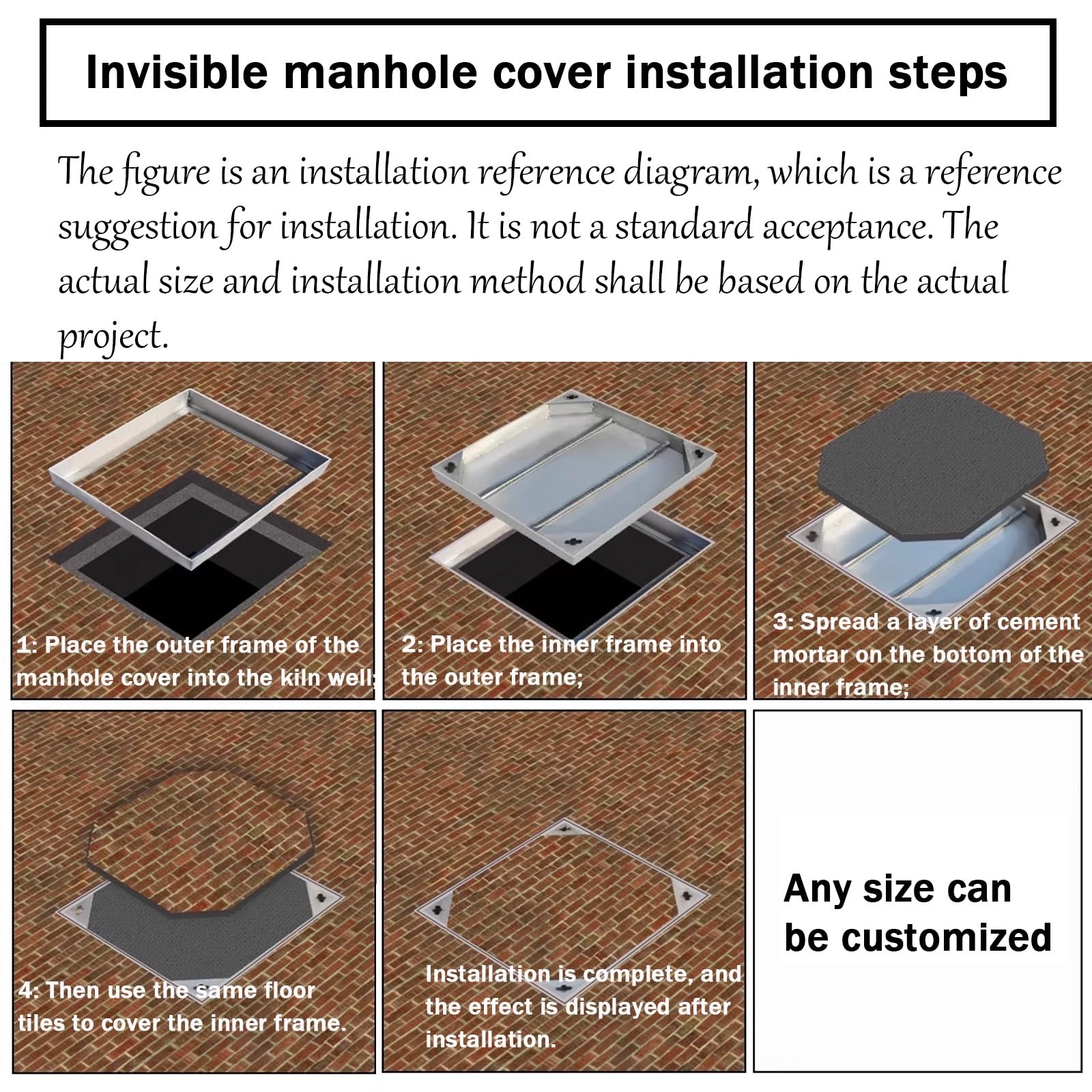 Invisible manhole cover installation steps

The figure is an installation reference diagram, which is a reference suggestion for installation. It is not a standard acceptance. The actual size and installation method shall be based on the actual project.

1: Place the outer frame of the manhole cover into the kiln well;

2: Place the inner frame into the outer frame;

3: Spread a layer of cement mortar on the bottom of the inner frame;

4: Then use the same floor tiles to cover the inner frame.

Installation is complete, and the effect is displayed after installation.

Any size can be customized