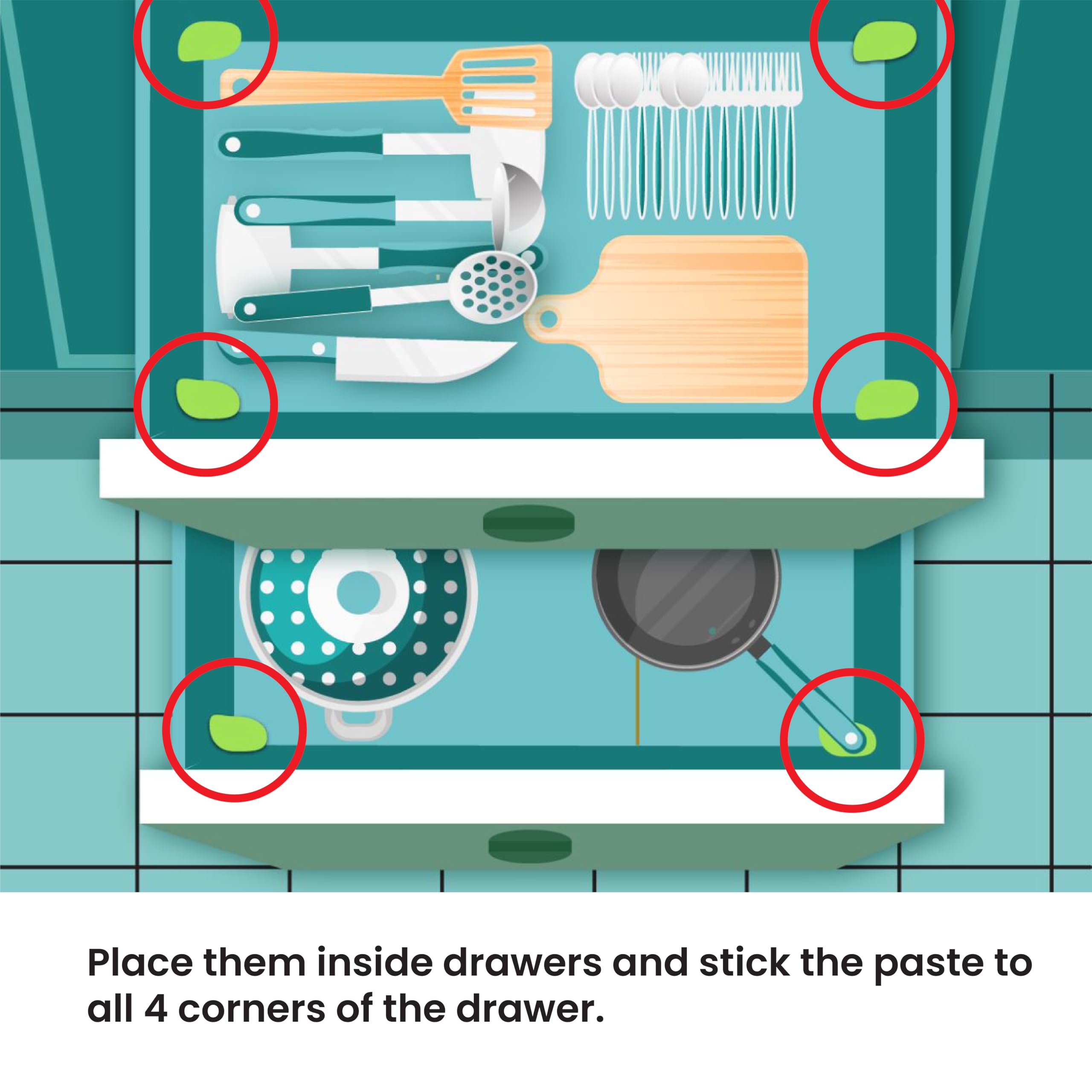 Place them inside drawers and stick the paste to all 4 corners of the drawer.