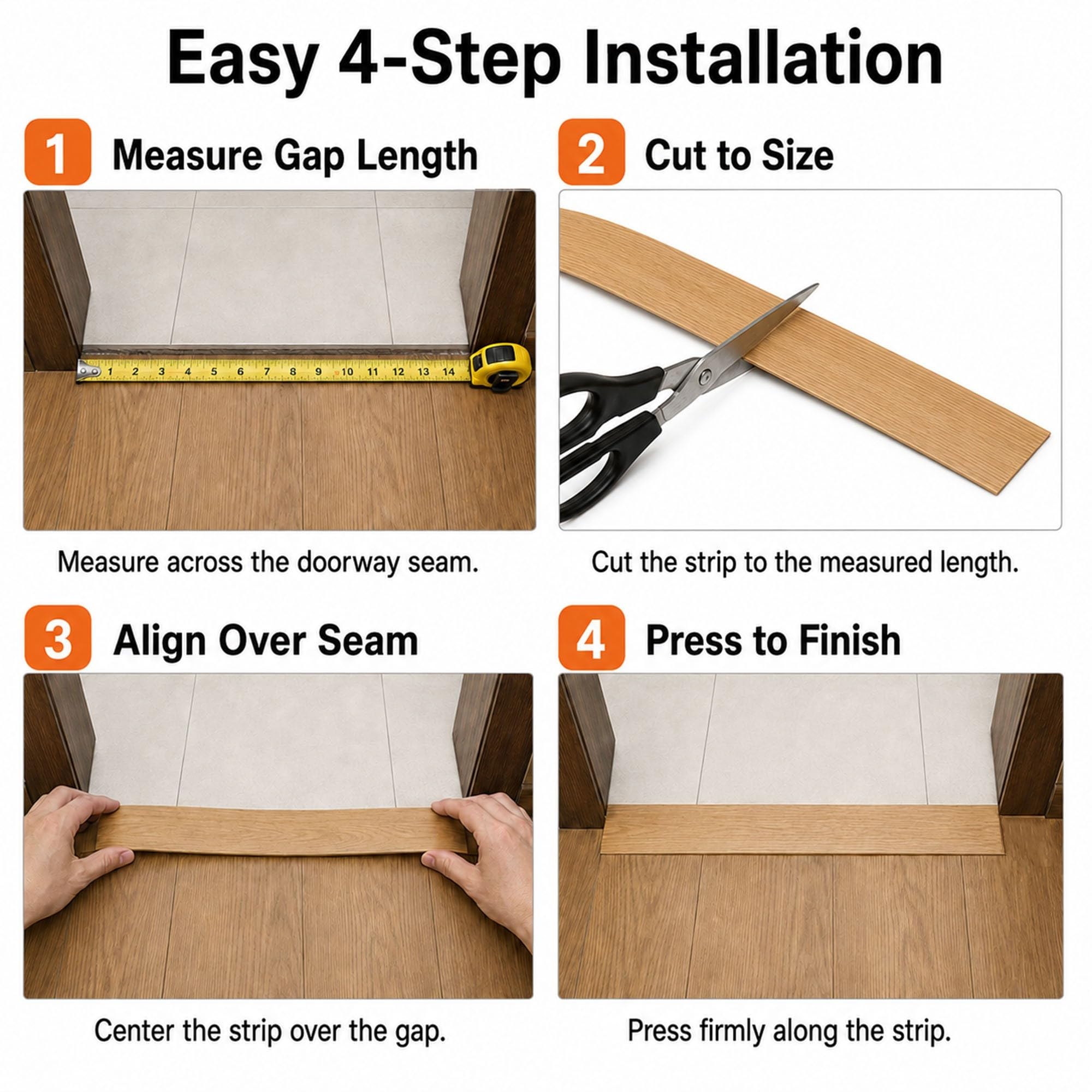 Easy 4-Step Installation

1 Measure Gap Length

1 2 3 4 5 6 7 8 9 10 11 12 13 14

Measure across the doorway seam.

2 Cut to Size

Cut the strip to the measured length.

3 Align Over Seam

Center the strip over the gap.

4 Press to Finish

Press firmly along the strip.