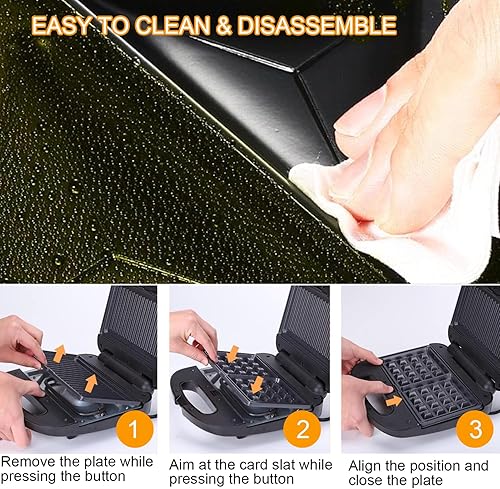 EASY TO CLEAN & DISASSEMBLE

1
Remove the plate while pressing the button

2
Aim at the card slat while pressing the button

3
Align the position and close the plate