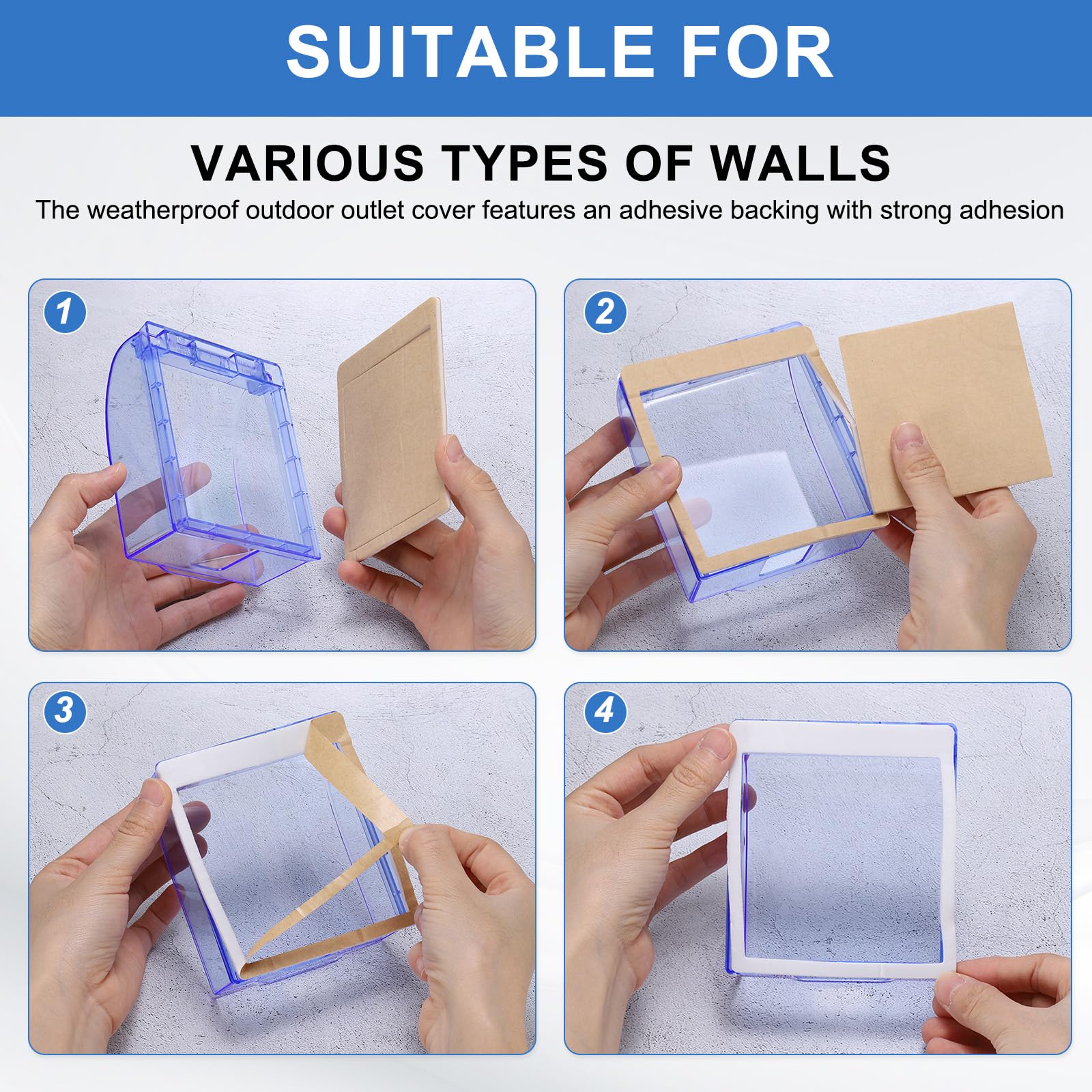 SUITABLE FOR

VARIOUS TYPES OF WALLS

The weatherproof outdoor outlet cover features an adhesive backing with strong adhesion

1

2

3

4